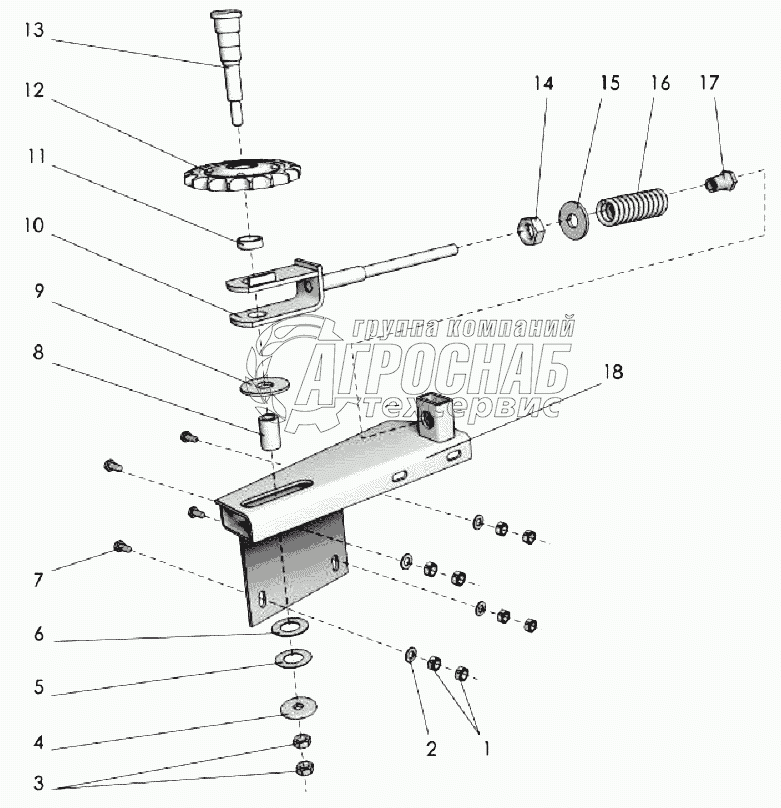 13
12
11
10
9
8
7
6
5
4
3
14
15
16
17
18
2
1
группа компаний
АГРОСНАБ
техсервис