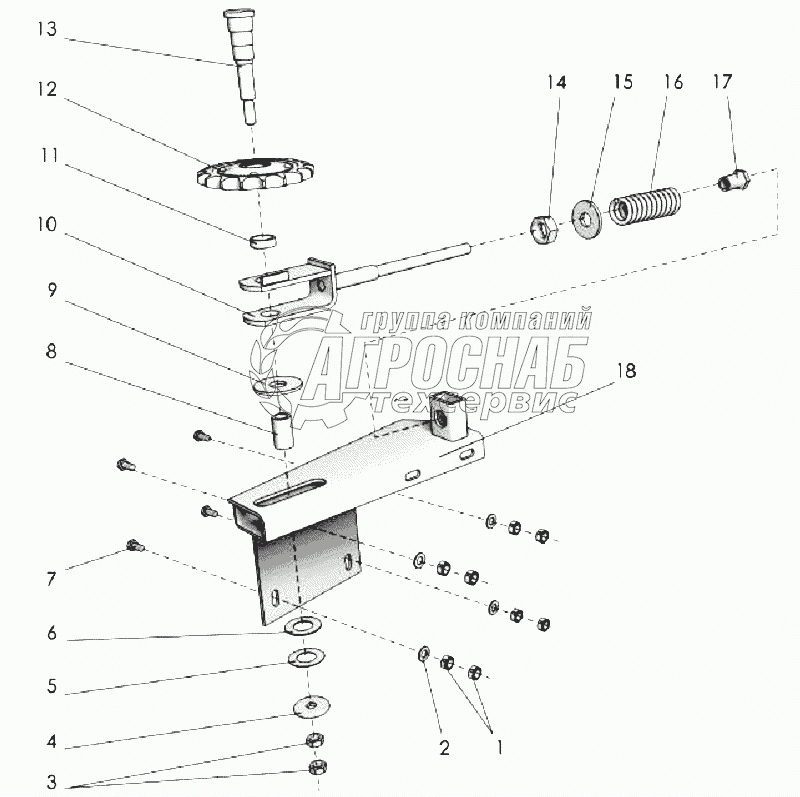 13
12
11
10
9
8
7
6
5
4
3
14
15
16
17
18
2
1
группа компаний
АГРОСНАБ
техсервис