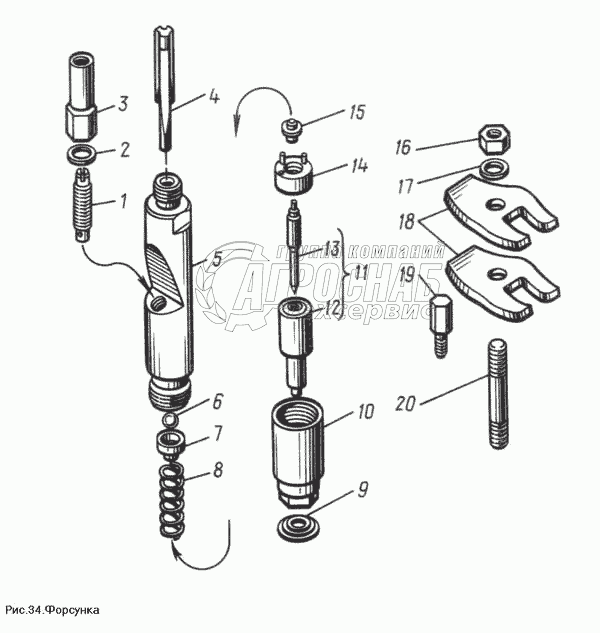 3
2
1
4
5
6
7
8
15
14
13
11
12
10
9
16
17
18
19
20
группа компаний
АГРОСНАБ
сервис
Рис.34.Форсунка