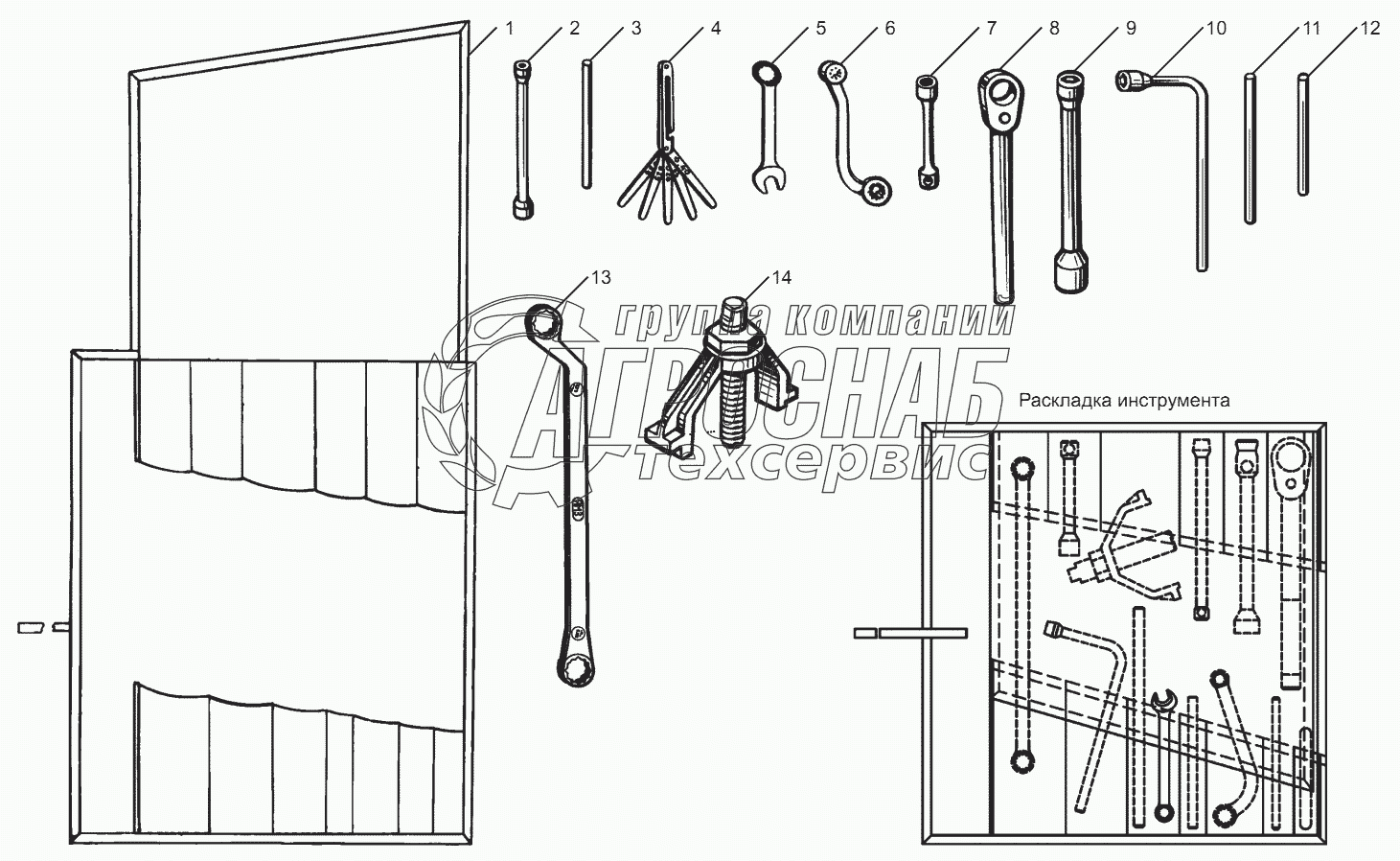 1
2
3
4
5
6
7
8
9
10
11
12
13
14
группа компаний
АГРОСНАБ
техсервис
Раскладка инструмента