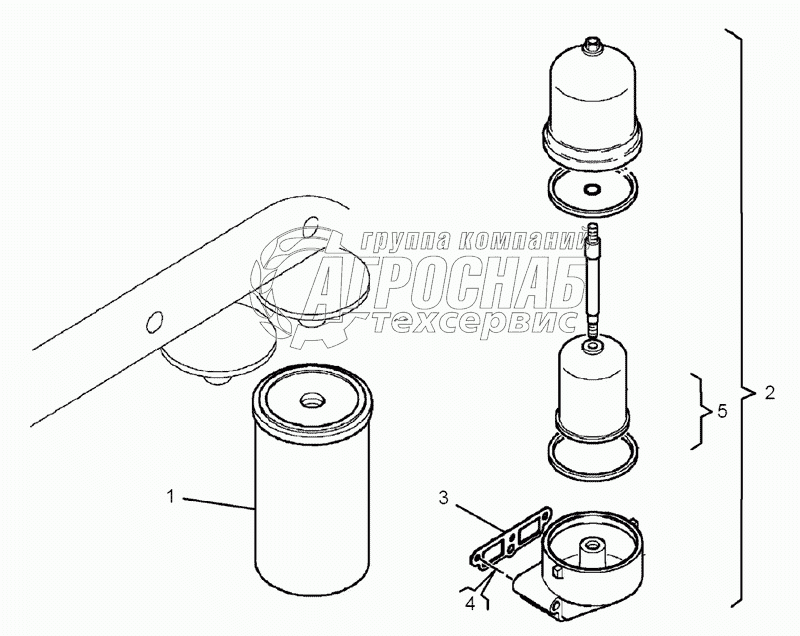 группа компаний
АГРОСНАБ
техсервис

1
2
3
4
5