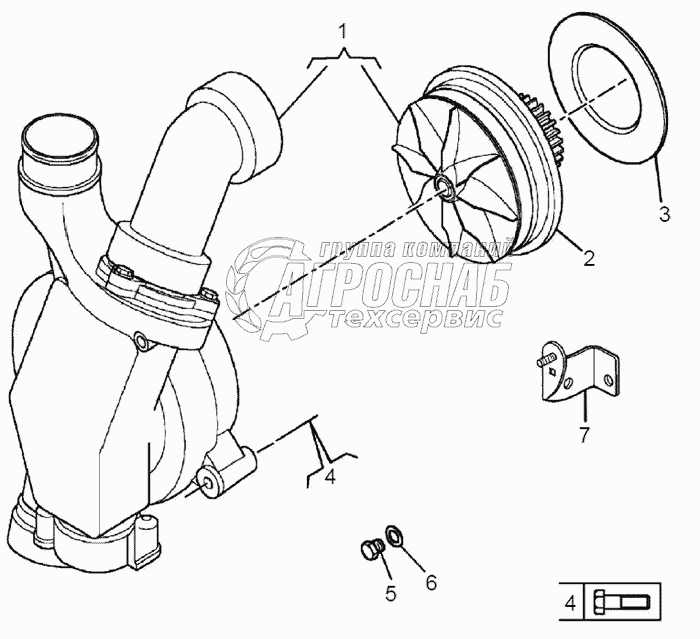 1
3
2
группа компаний
АГРОСНАБ
техсервис
7
4
5
6
4