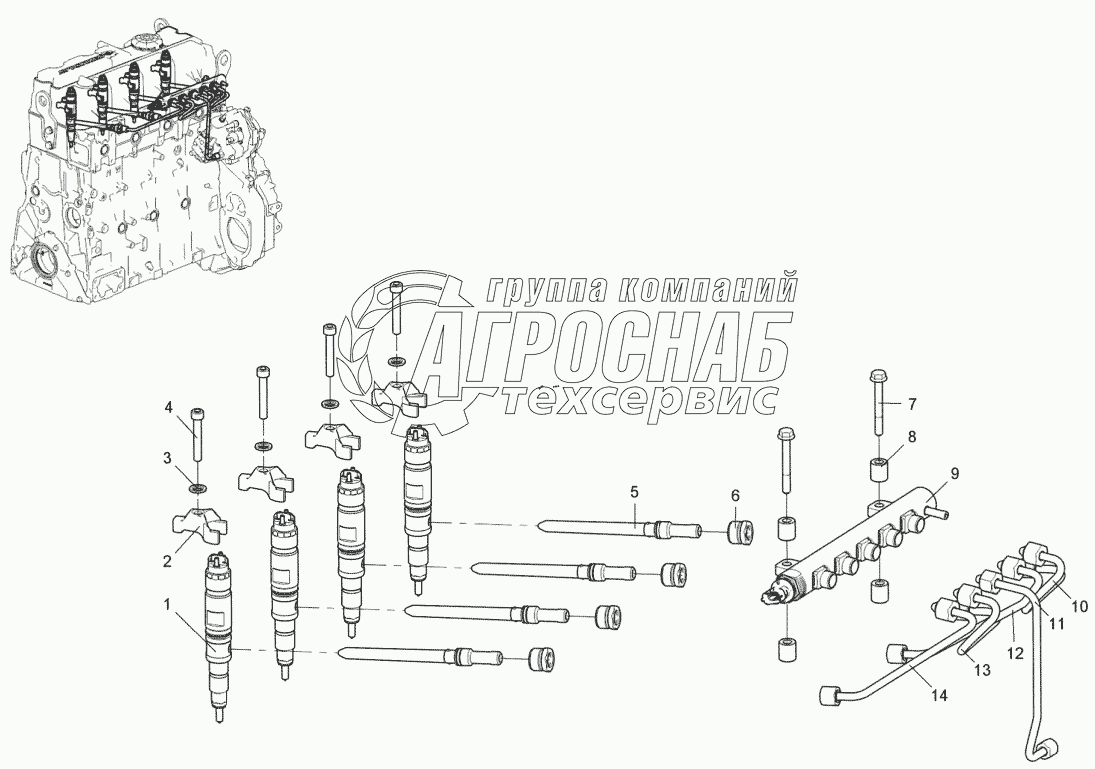 группа компаний
АГРОСНАБ
техсервис

4
3
2
1
5
6
7
8
9
10
11
12
13
14