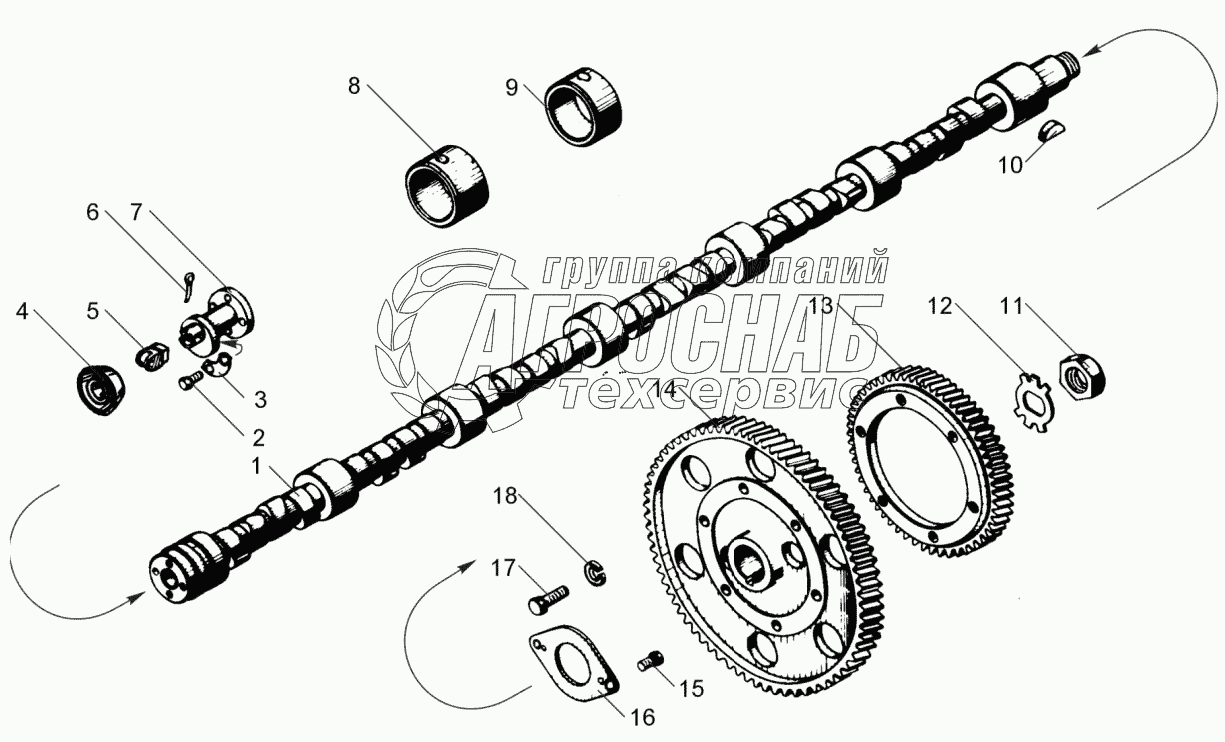 8
9
10
6
7
4
5
3
2
1
группа компаний
АГРОСНАБ
техсервис
13
12
11
14
18
17
15
16