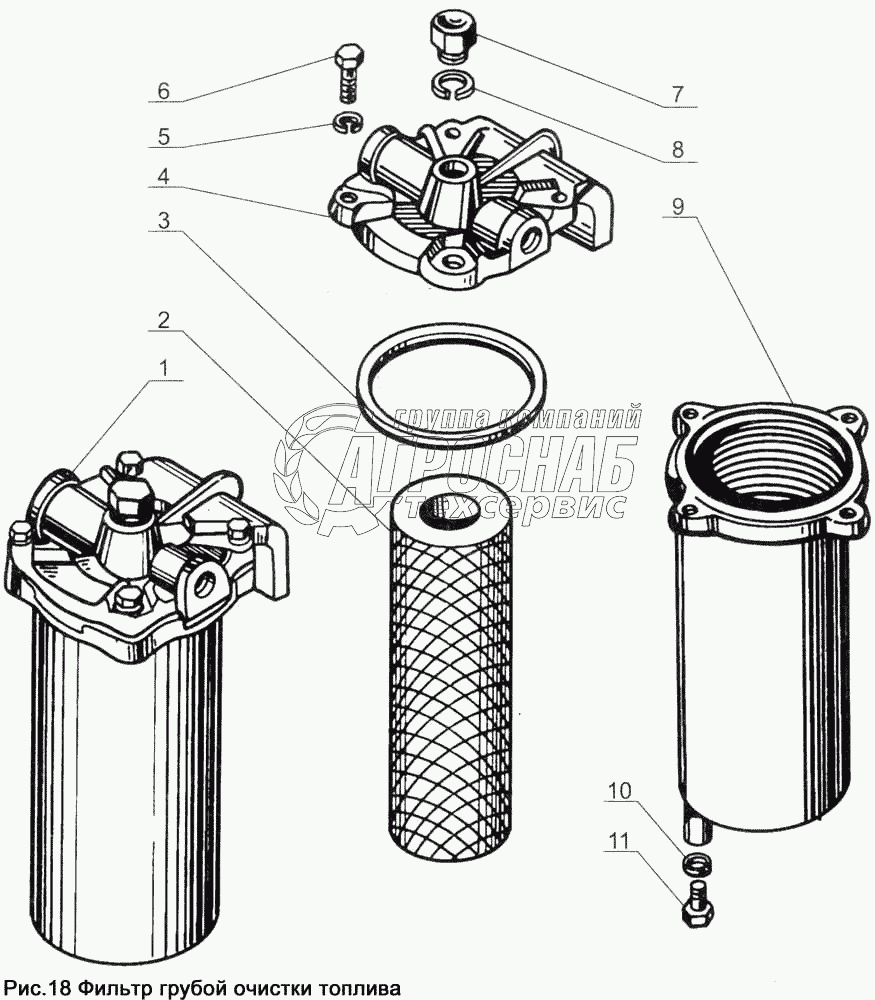 6
5
4
3
2
1
7
8
9
10
11
группа компаний
АГРОСНАБ
техсервис
Рис.18 Фильтр грубой очистки топлива