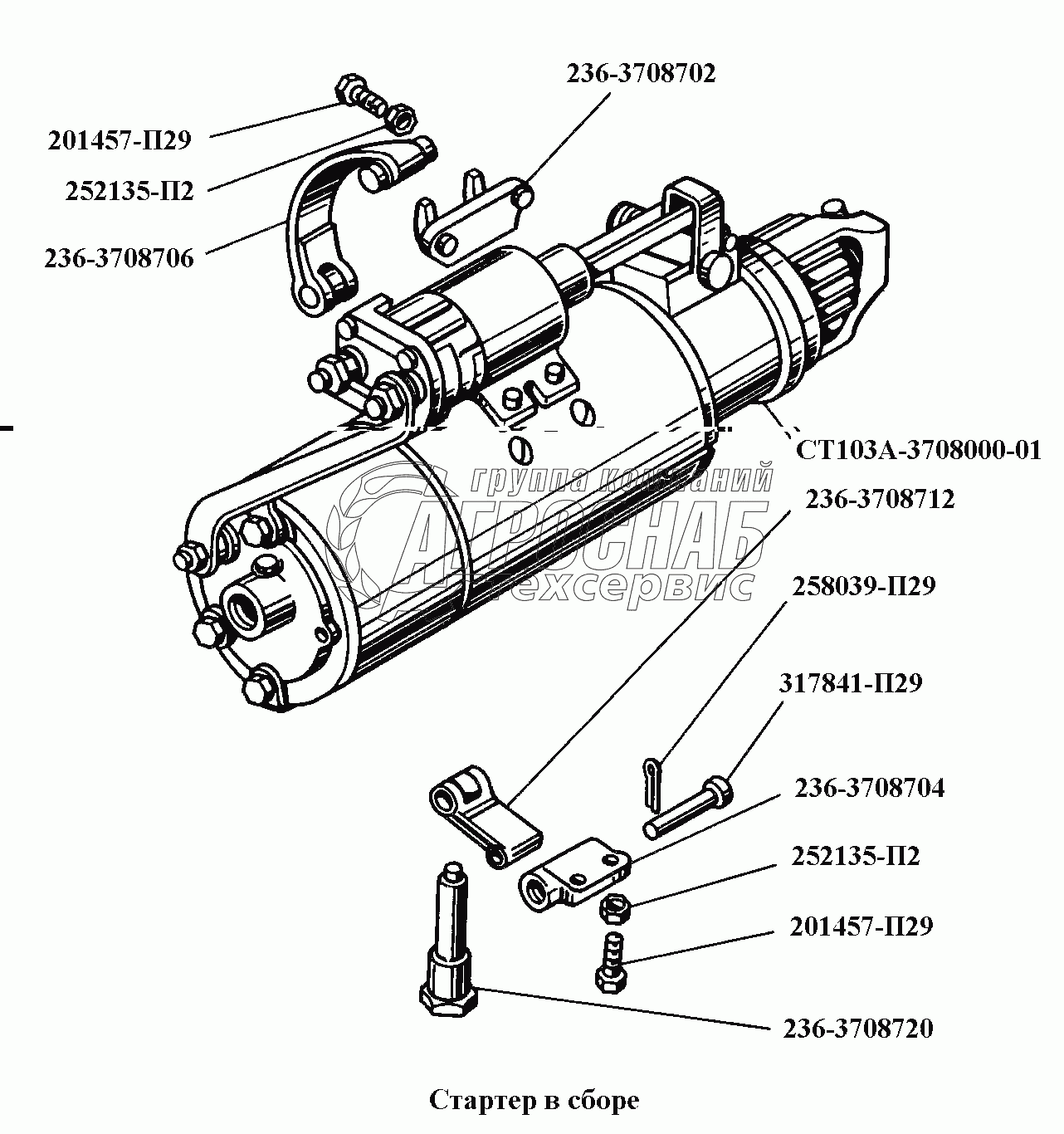 236-3708702
201457-П29
252135-П2
236-3708706
СТ103А-3708000-01
группа компаний
АГРОСНАБ
техсервис
236-3708712
258039-П29
317841-П29
236-3708704
252135-П2
201457-П29
236-3708720

Стартер в сборе