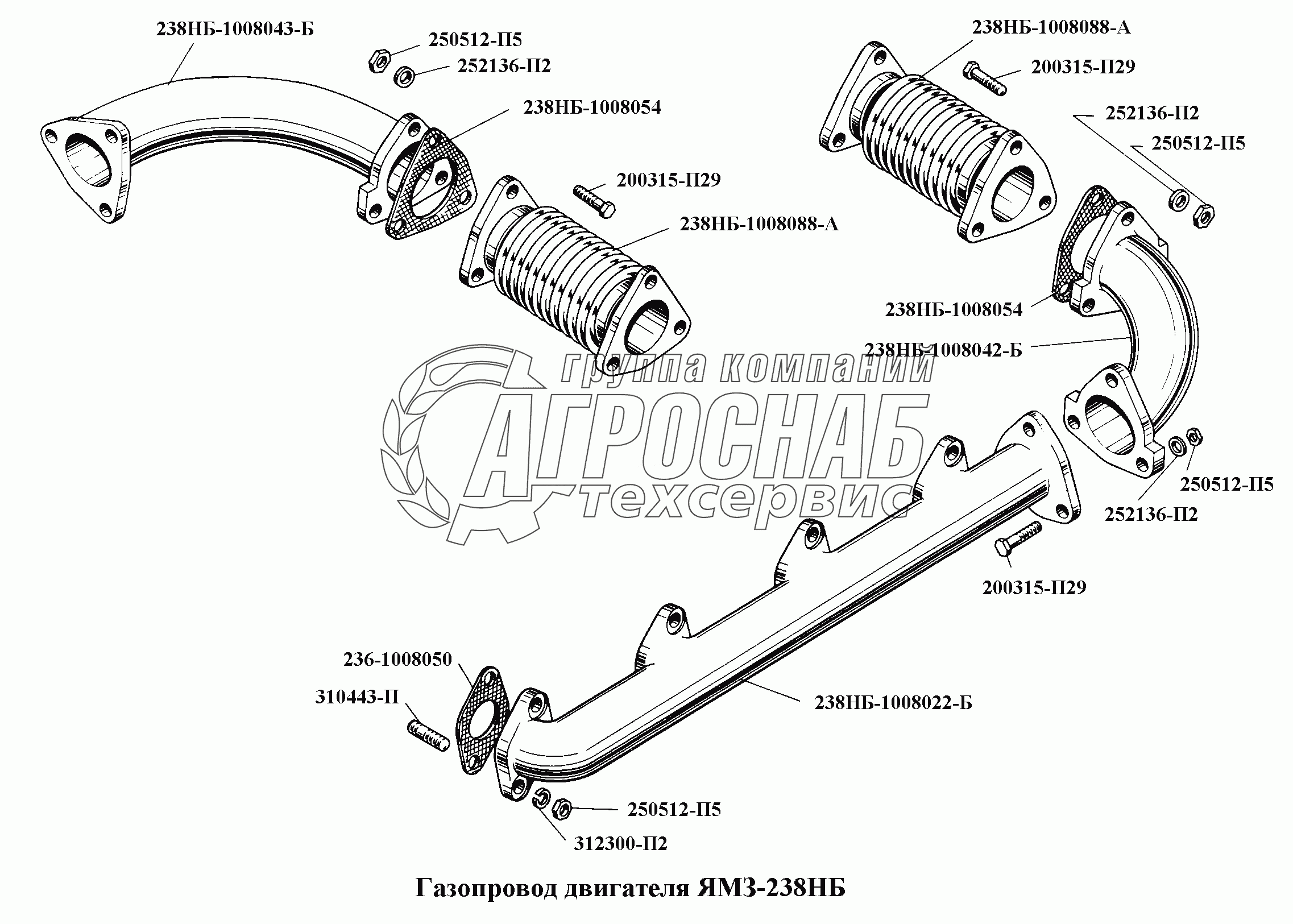 238НБ-1008043-Б

250512-П5

252136-П2

238НБ-1008054

200315-П29

238НБ-1008088-А

238НБ-1008088-А

200315-П29

252136-П2

250512-П5

238НБ-1008054

238НБ-1008042-Б

группа компаний

АГРОСНАБ

техсервис

250512-П5

252136-П2

200315-П29

236-1008050

310443-П

238НБ-1008022-Б

250512-П5

312300-П2

Газопровод двигателя ЯМЗ-238НБ