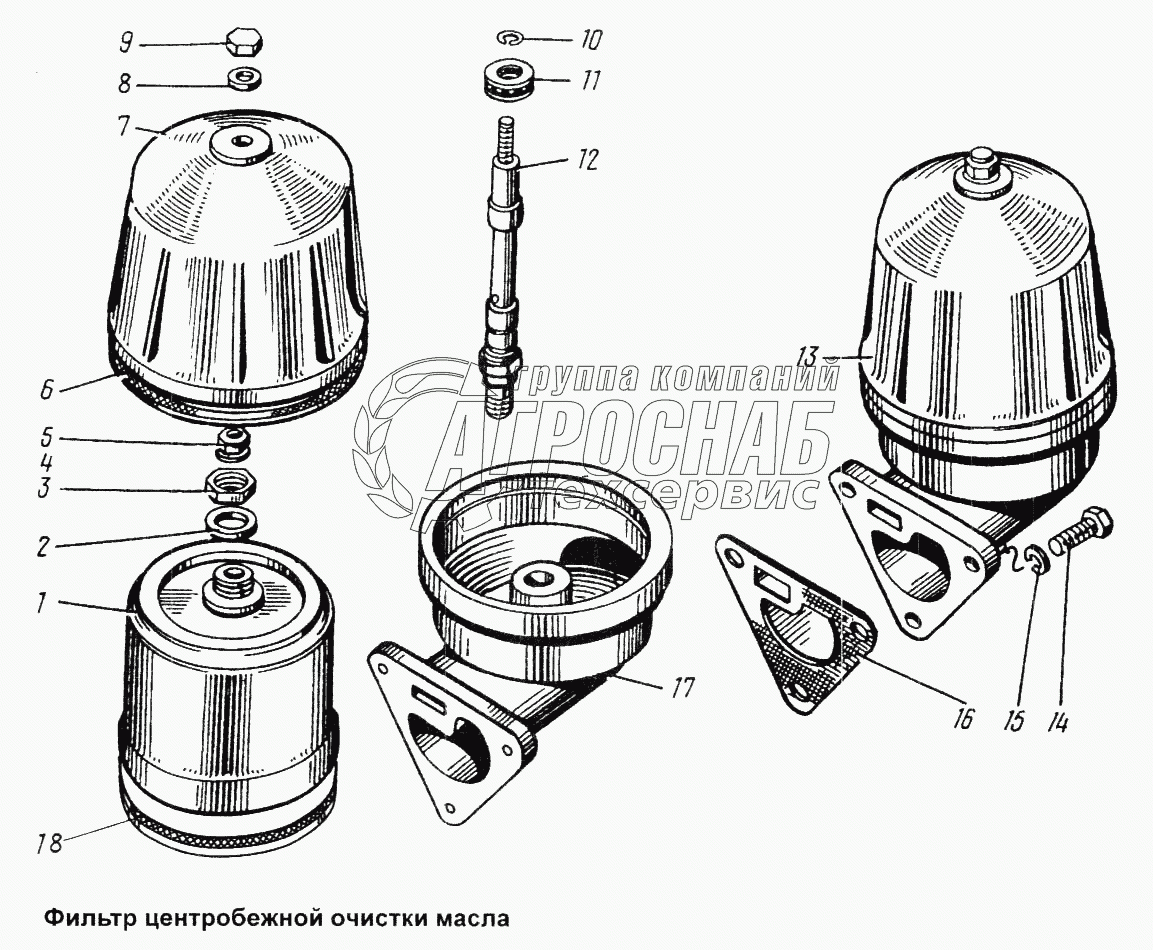 9
8
7
6
5
4
3
2
1
18
10
11
12
13
17
16
15
14
группа компаний
АГРОСНАБ
техсервис

Фильтр центробежной очистки масла