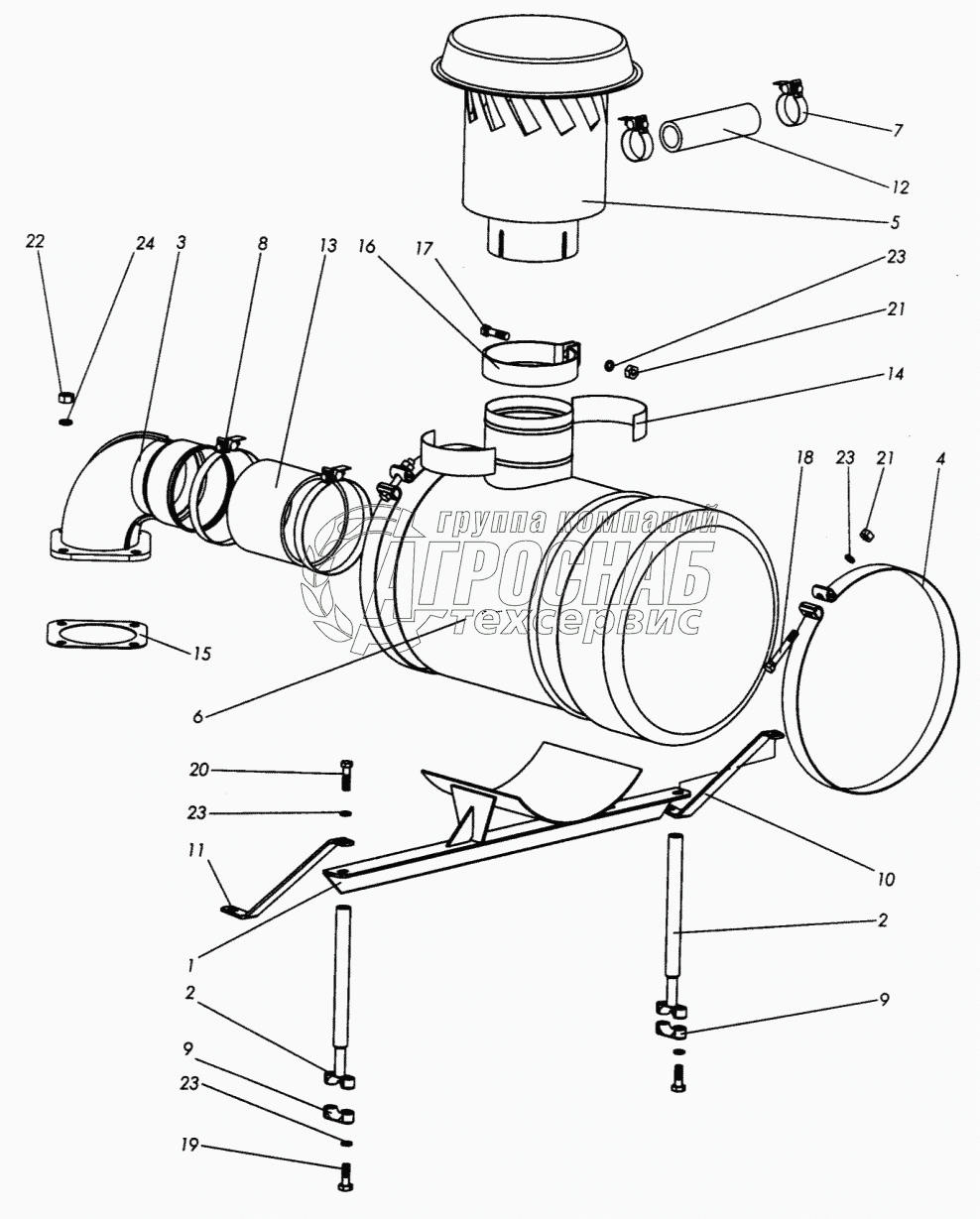 7
12
5
22
24
3
8
13
16
17
23
21
14
18
23
21
4
группа компаний
АГРОСНАБ
техсервис
15
6
20
23
11
10
1
2
2
9
9
23
19