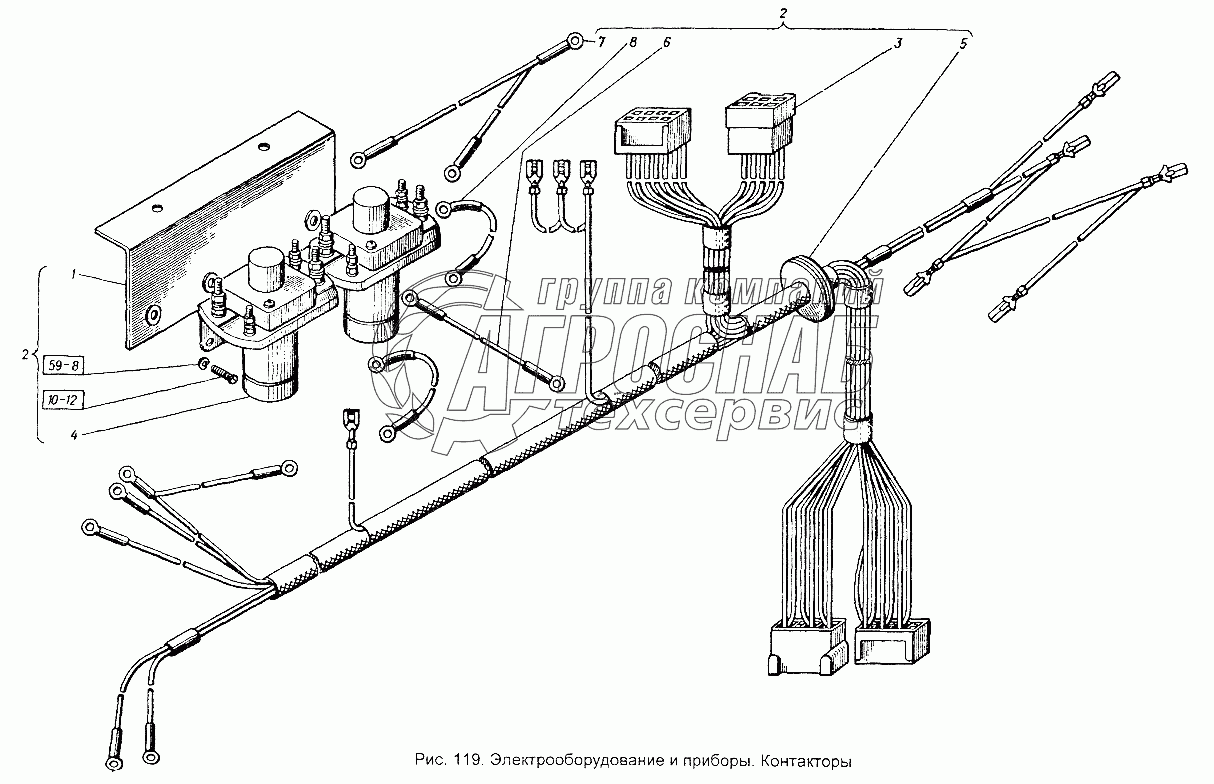 2
7
8
6
3
5
1
2
59-8
10-12
4
группа компаний
АГРОСНАБ
техсервис
Рис. 119. Электрооборудование и приборы. Контакторы