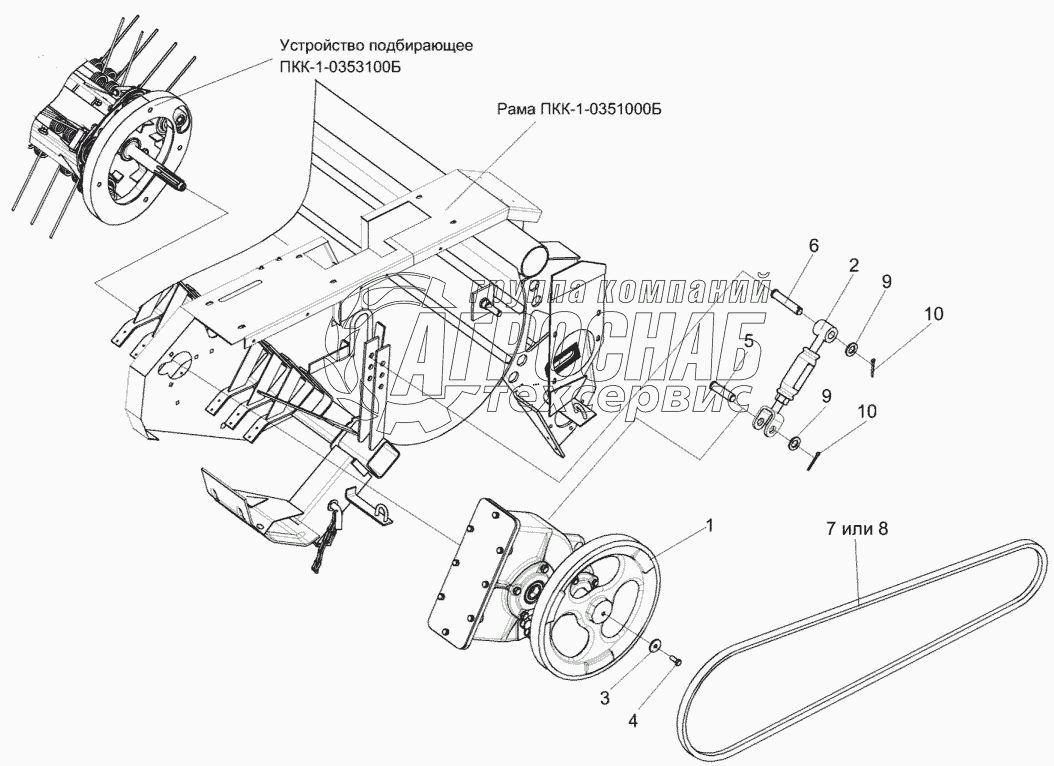 Устройство подбирающее ПКК-1-0353100Б

Рама ПКК-1-0351000Б

группа компаний
АГРОСНАБ
техсервис

6
2
9
10
5
9
10
1
7 или 8
3
4