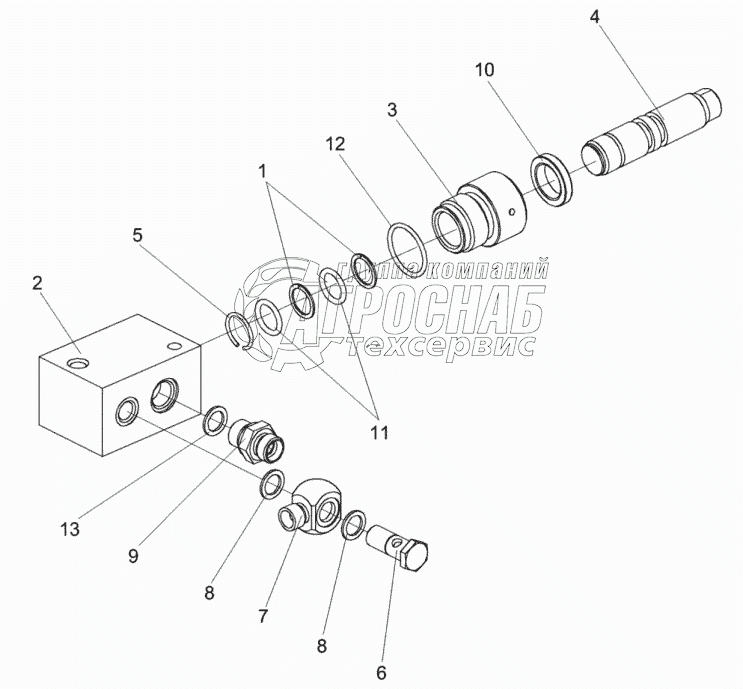 4
10
3
12
1
5
2
группа компаний
АГРОСНАБ
техсервис
11
13
9
8
7
8
6