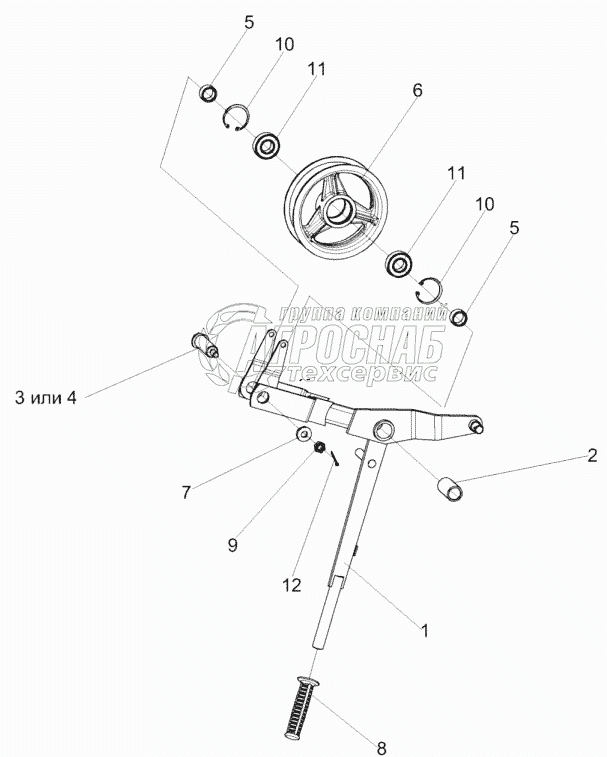 5
10
11
6
11
10
5
группа компаний
АГРОСНАБ
техсервис
3 или 4
2
7
9
12
1
8