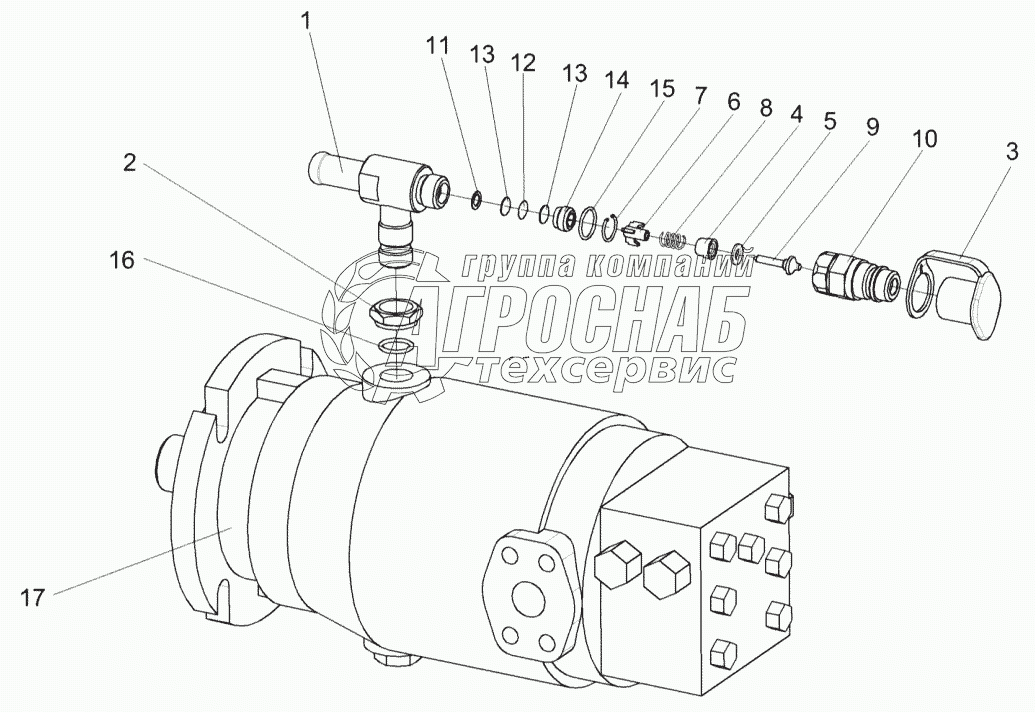 1
11
13
12
13
14
15
7
6
8
4
5
9
10
3
2
16
группа компаний
АГРОСНАБ
техсервис
17