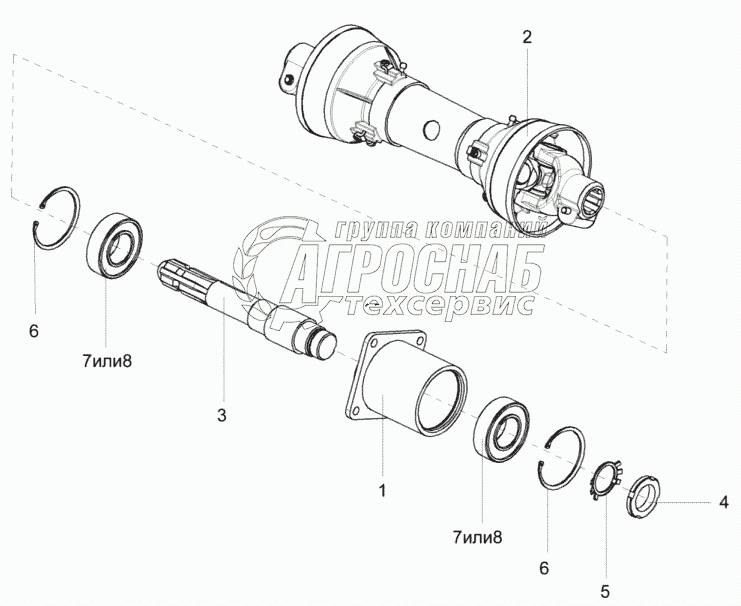 2
группа компаний
АГРОСНАБ
техсервис
6
7или8
3
1
7или8
6
5
4