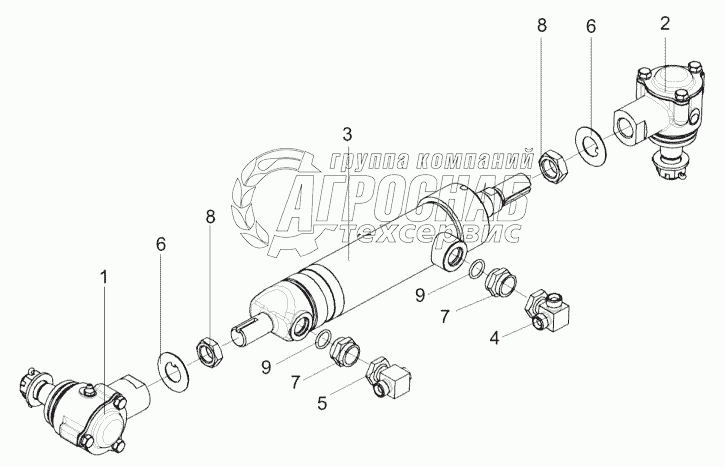 8
6
2
3
группа компаний
АГРОСНАБ
техсервис
8
6
1
9
7
4
9
7
5