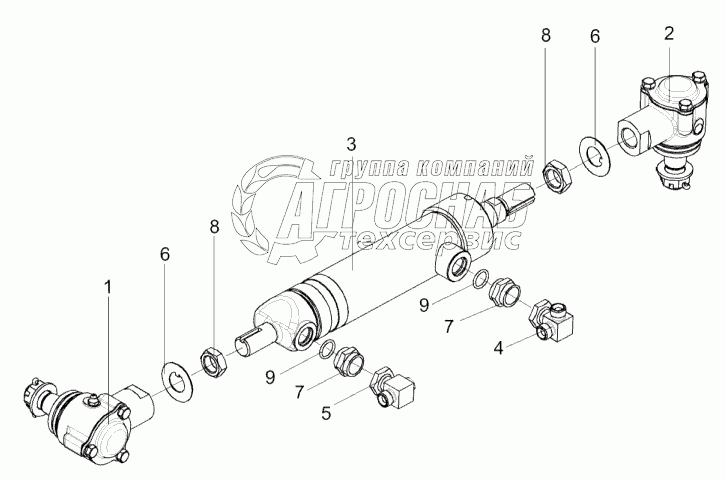 8
6
2
3
группа компаний
АГРОСНАБ
техсервис
8
6
1
9
7
4
9
7
5