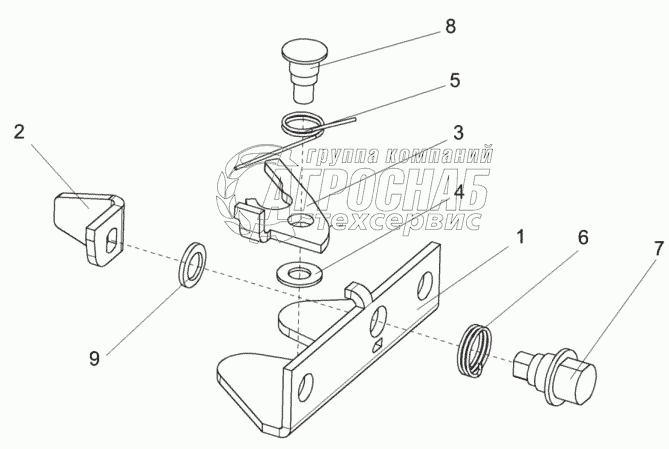 8
5
2
3
группа компаний
АГРОСНАБ
техсервис
4
1
6
7
9