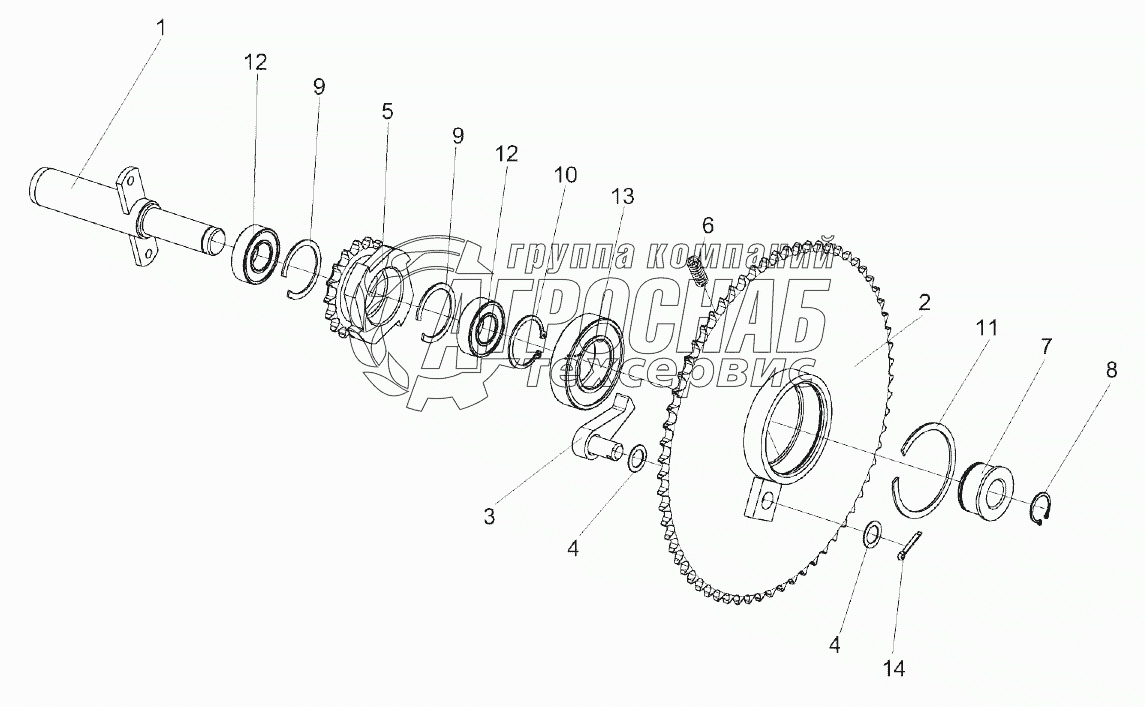 1
12
9
5
9
12
10
13
6
2
11
7
8
3
4
4
14
группа компаний
АГРОСНАБ
техсервис