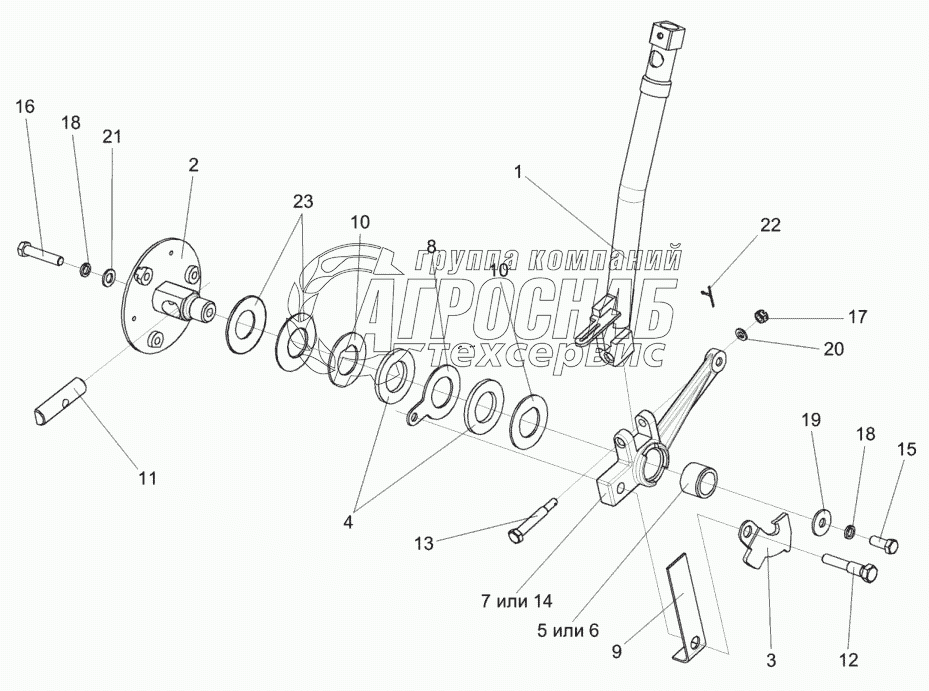 16
18
21
2
23
10
8
10
1
22
17
20
19
18
15
11
4
13
7 или 14
5 или 6
9
3
12
группа компаний
АГРОСНАБ
техсервис