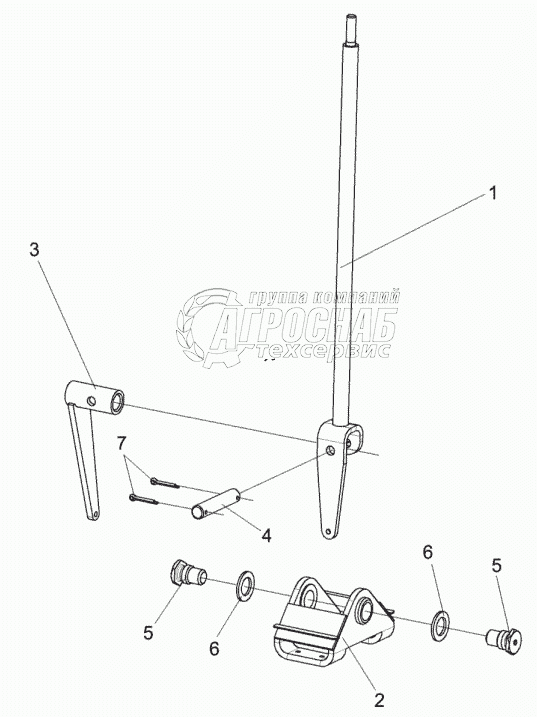 1

3

группа компаний
АГРОСНАБ
техсервис

7

4

6

5

5

6

2