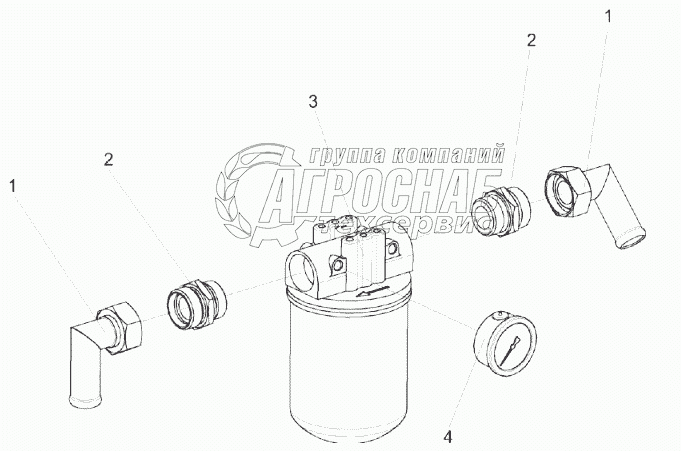 1
2
3
2
1
группа компаний
АГРОСНАБ
техсервис
4