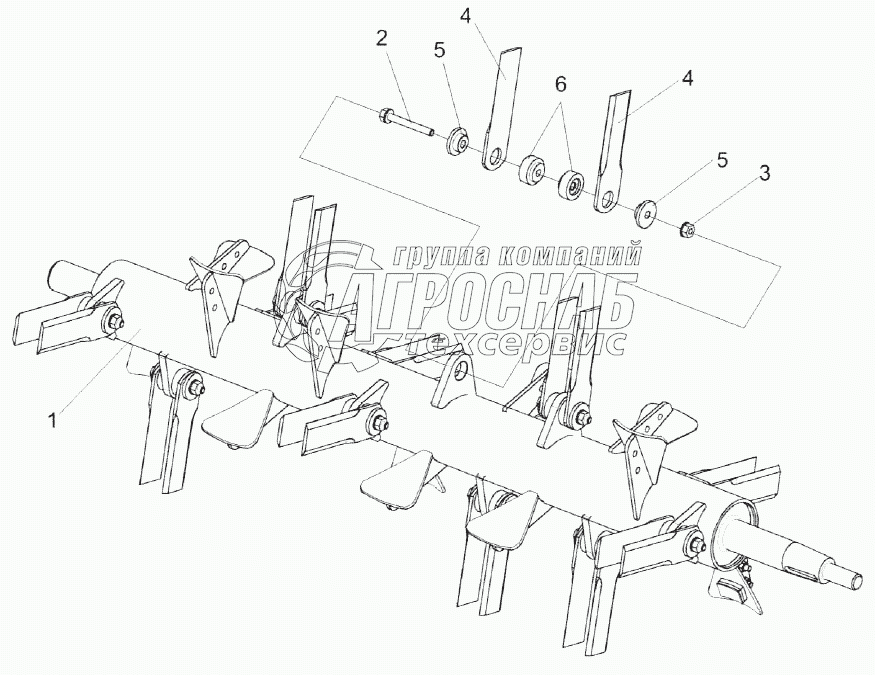 4
2
5
6
4
5
3
группа компаний
АГРОСНАБ
техсервис
1