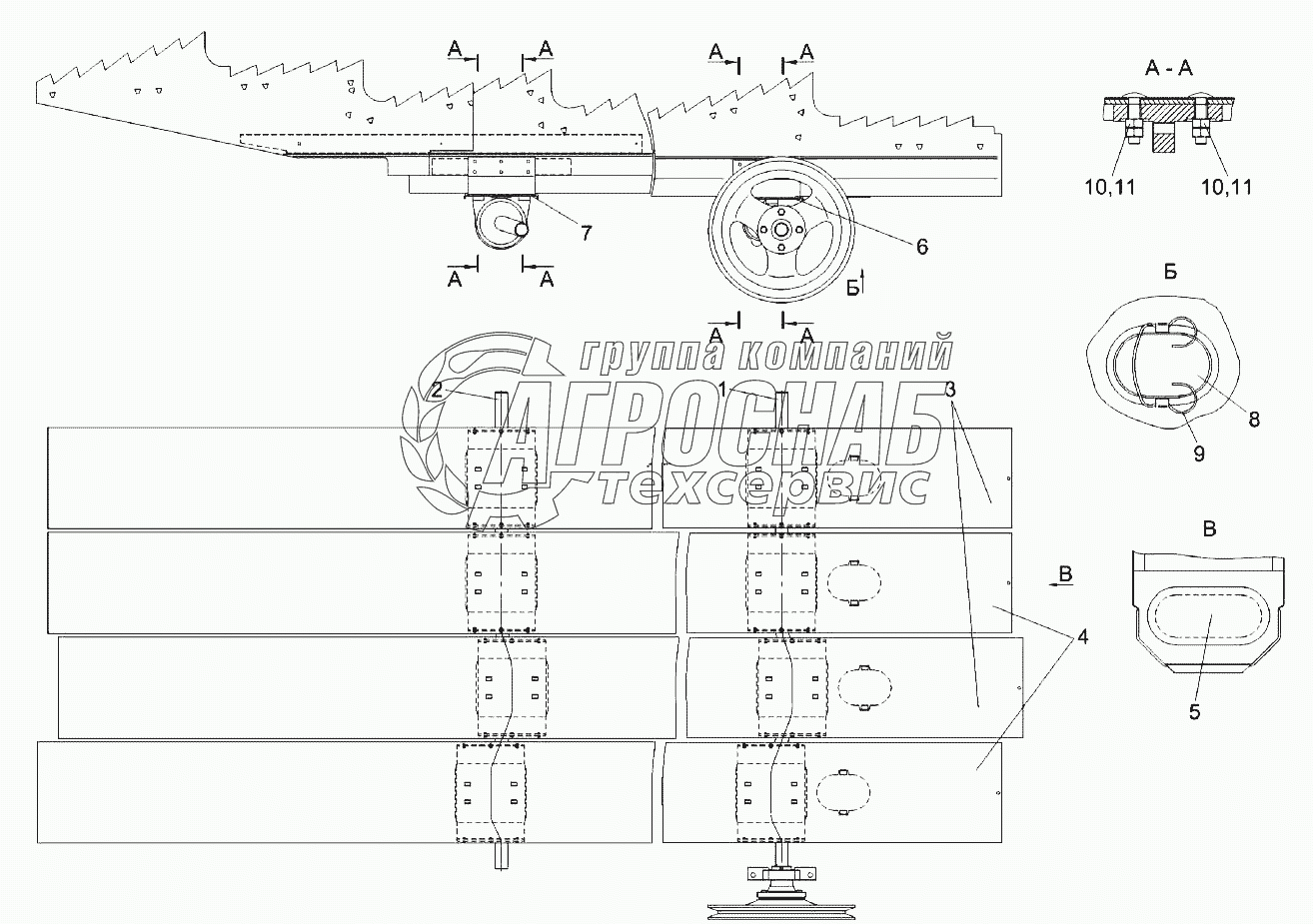 А
А
А
А
А - А
10,11
10,11
7
6
А
А
Б
А
А
Б
группа компаний
АГРОСНАБ
техсервис
2
1
3
8
9
В
В
4
5