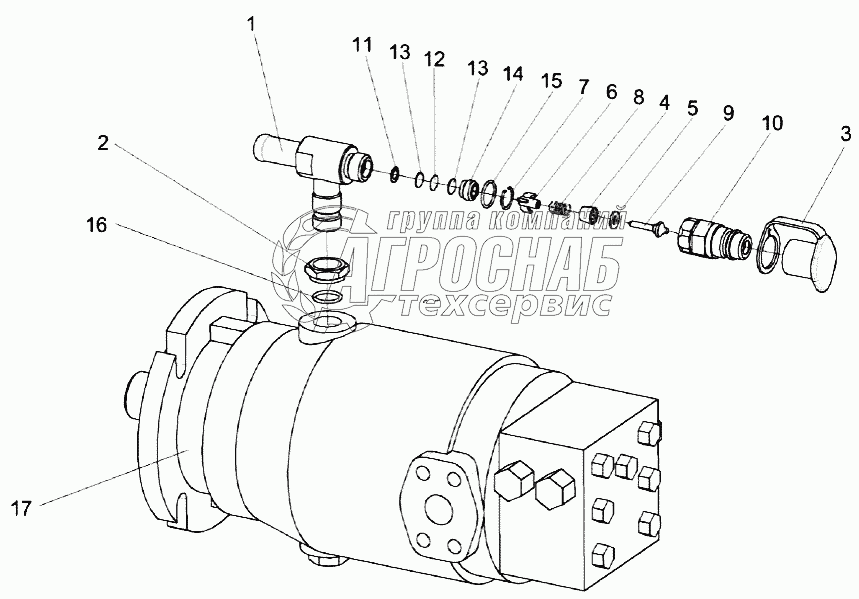 1
11
13
12
13
14
15
7
6
8
4
5
9
10
3
2
16
17
группа компаний
АГРОСНАБ
техсервис