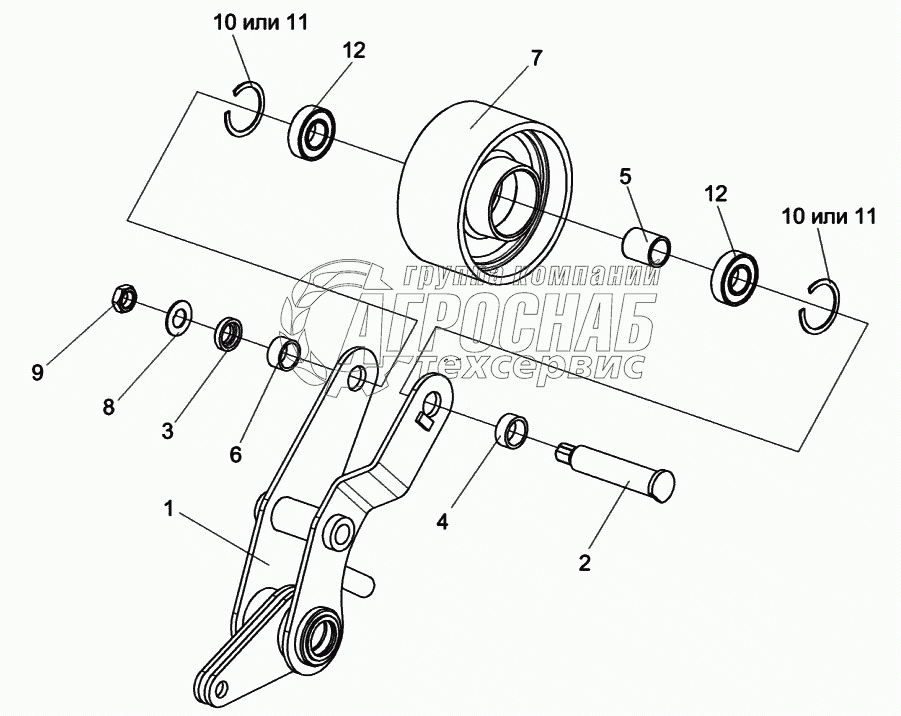 10 или 11
12
7
5
12
10 или 11
группа компаний
АГРОСНАБ
техсервис
9
8
3
6
4
2
1