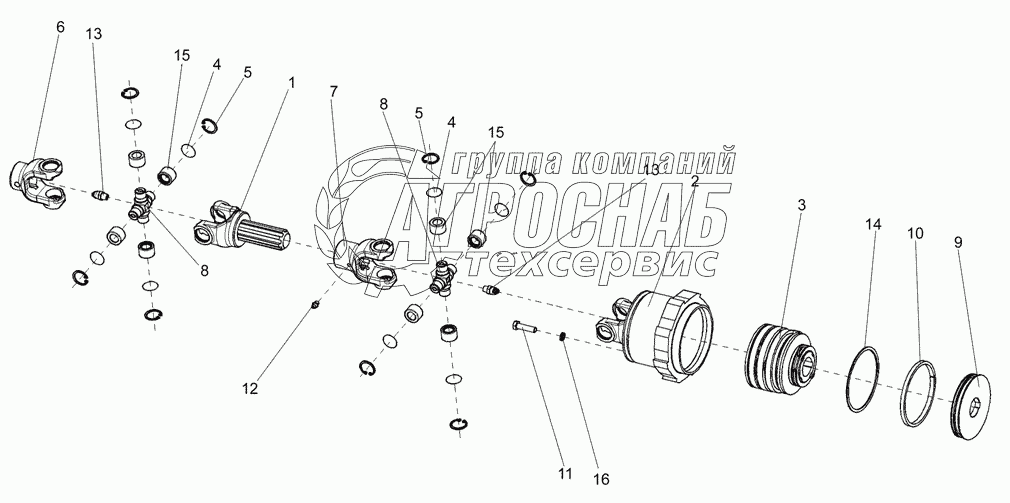 6
13
15
4
5
1
7
8
5
4
15
13
2
3
14
10
9
8
12
11
16
группа компаний
АГРОСНАБ
техсервис