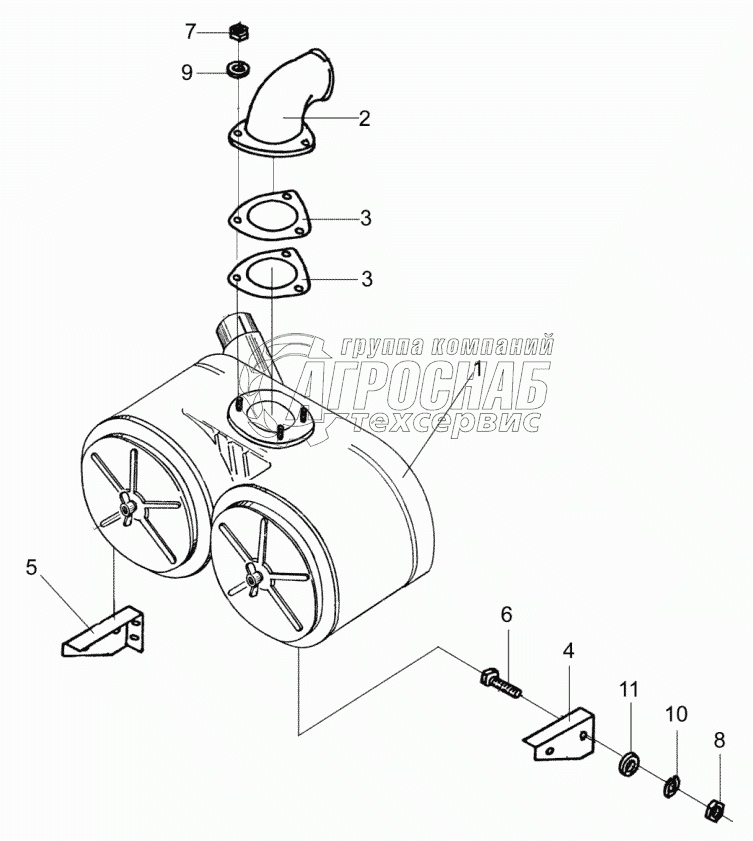 7
9
2
3
3
группа компаний
АГРОСНАБ
техсервис
1
5
6
4
11
10
8