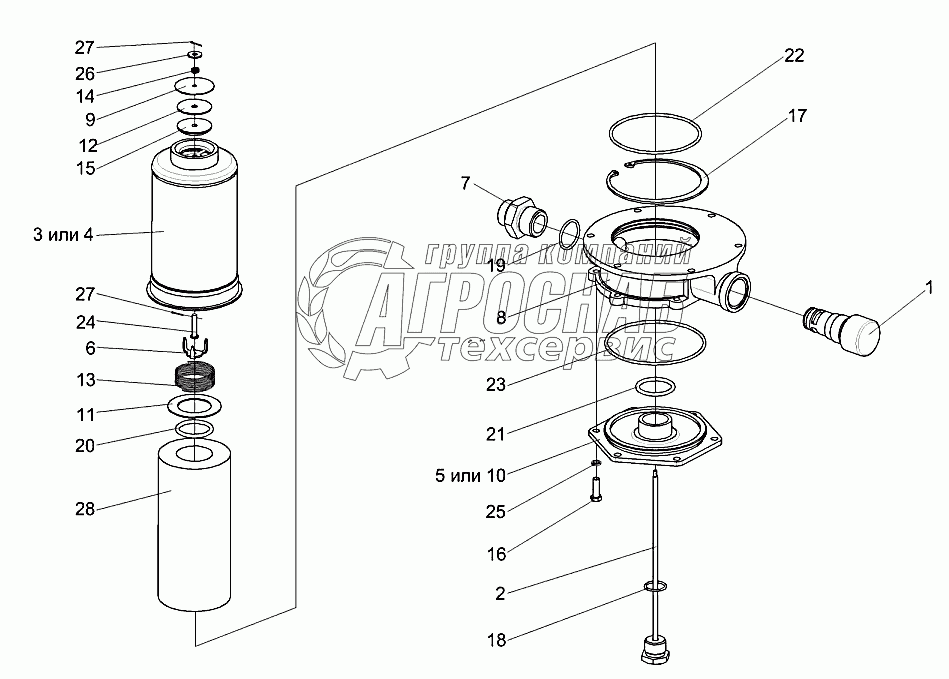 27
26
14
9
12
15
3 или 4
27
24
6
13
11
20
28
22
17
7
19
8
1
23
21
5 или 10
25
16
2
18
группа компаний
АГРОСНАБ
техсервис