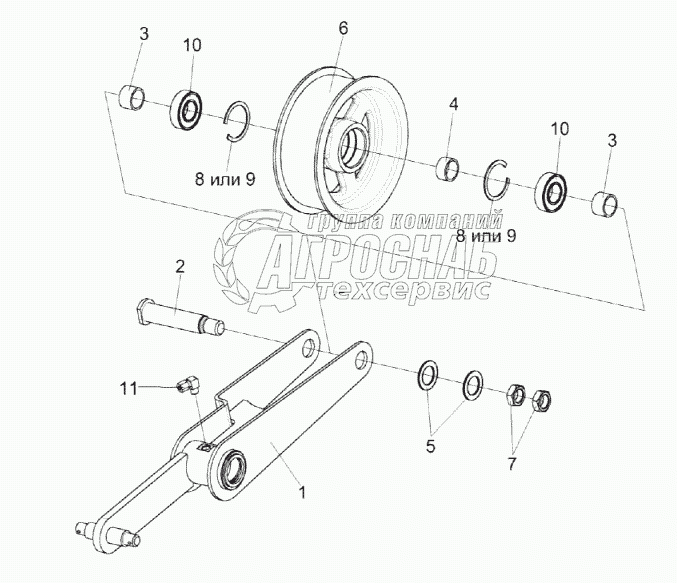 3
10
6
4
10
3
8 или 9
8 или 9
группа компаний
АГРОСНАБ
техсервис
2
11
5
7
1