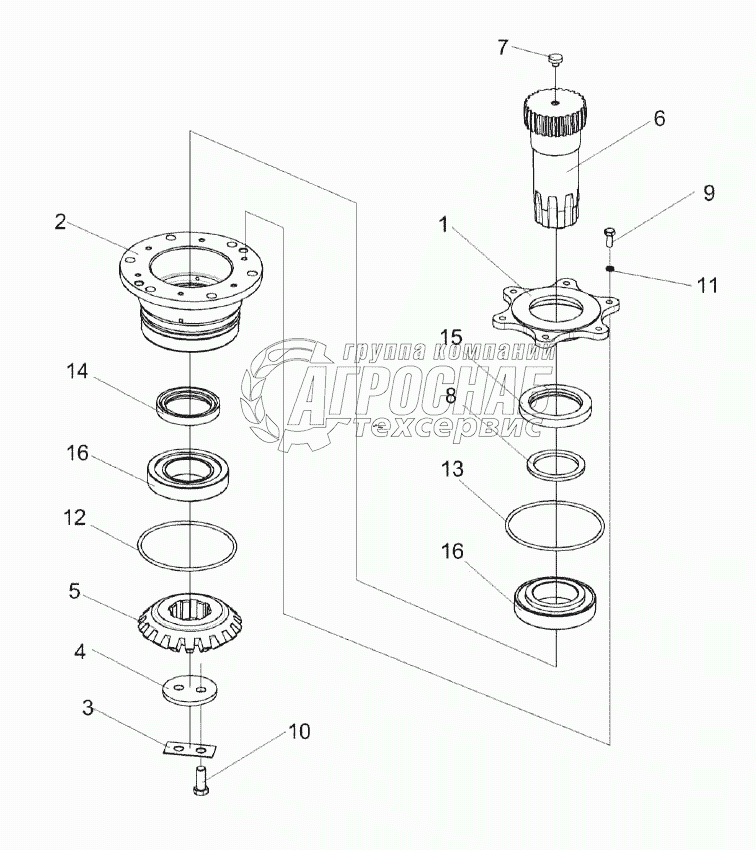 7
6
9
2
1
11
15
группа компаний
АГРОСНАБ
техсервис
14
8
16
13
12
16
5
4
3
10