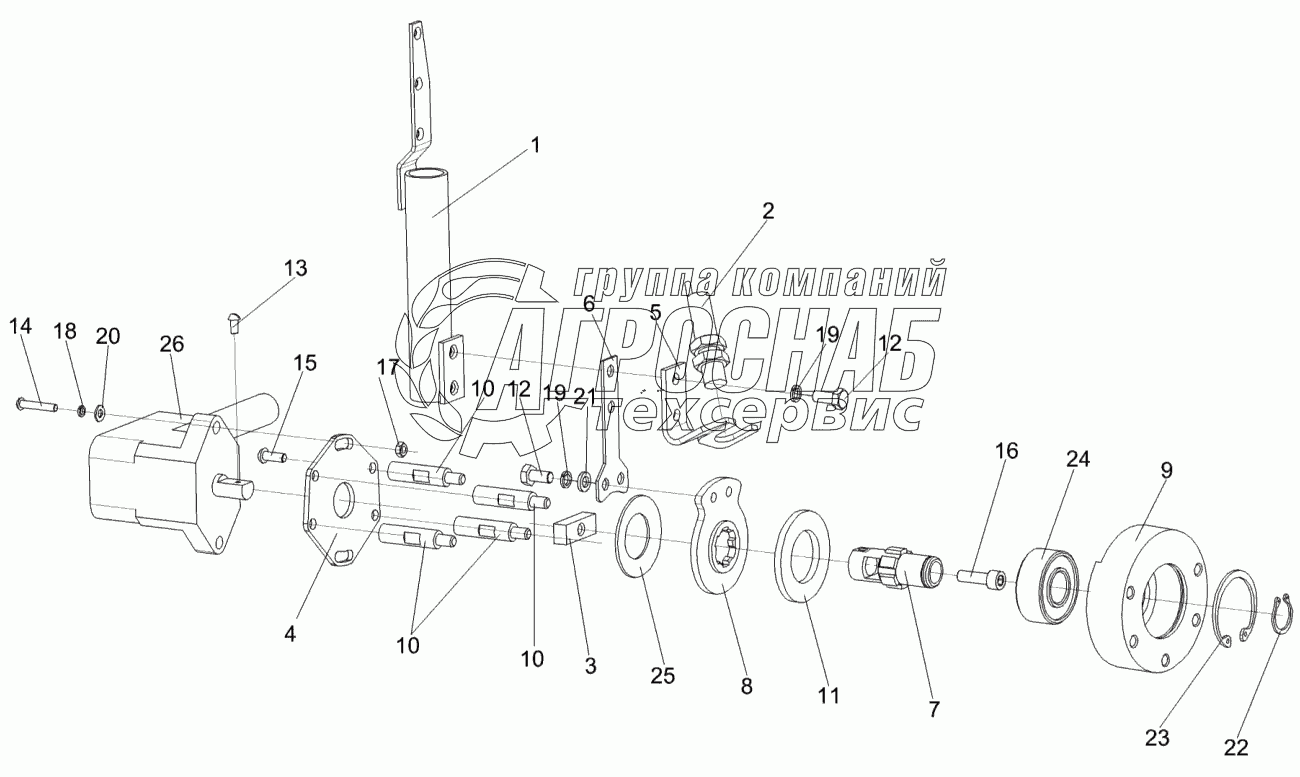 1
2
13
группа компаний
АГРОСНАБ
техсервис
6
5
19
12
14
18
20
26
15
17
10
12
19
21
16
24
9
4
10
10
3
25
8
11
7
23
22