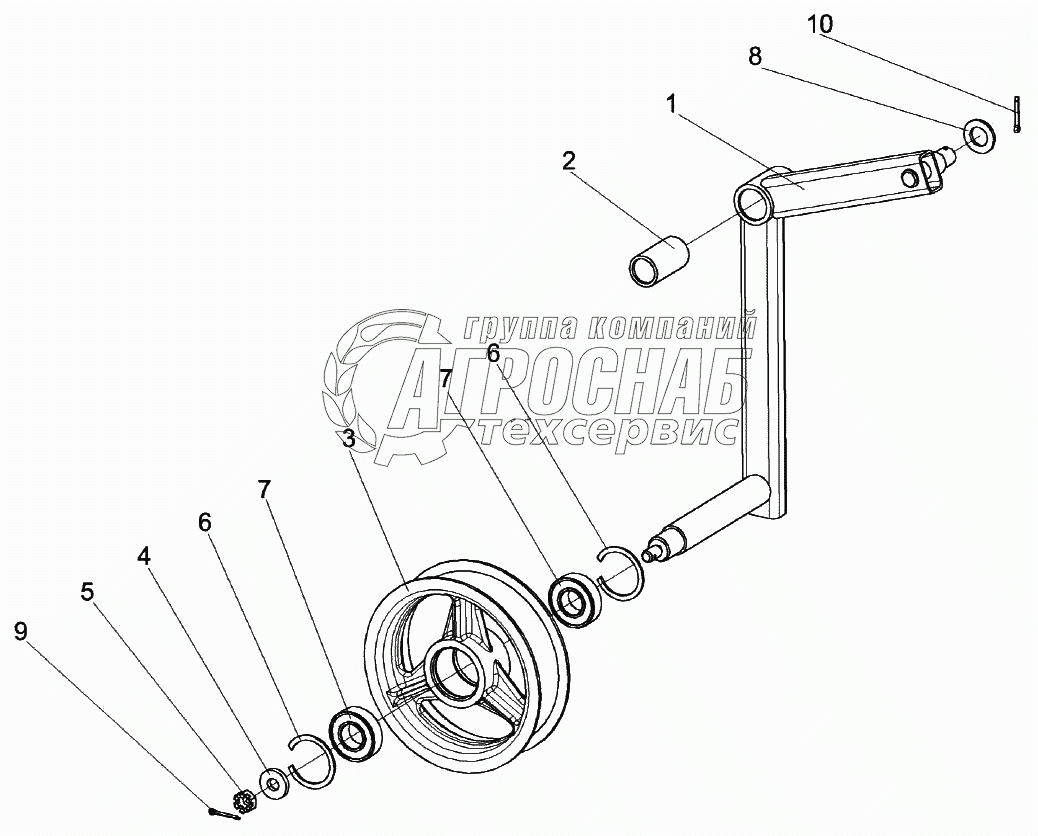 10
8
1
2
группа компаний
АГРОСНАБ
техсервис
6
7
3
7
6
4
5
9