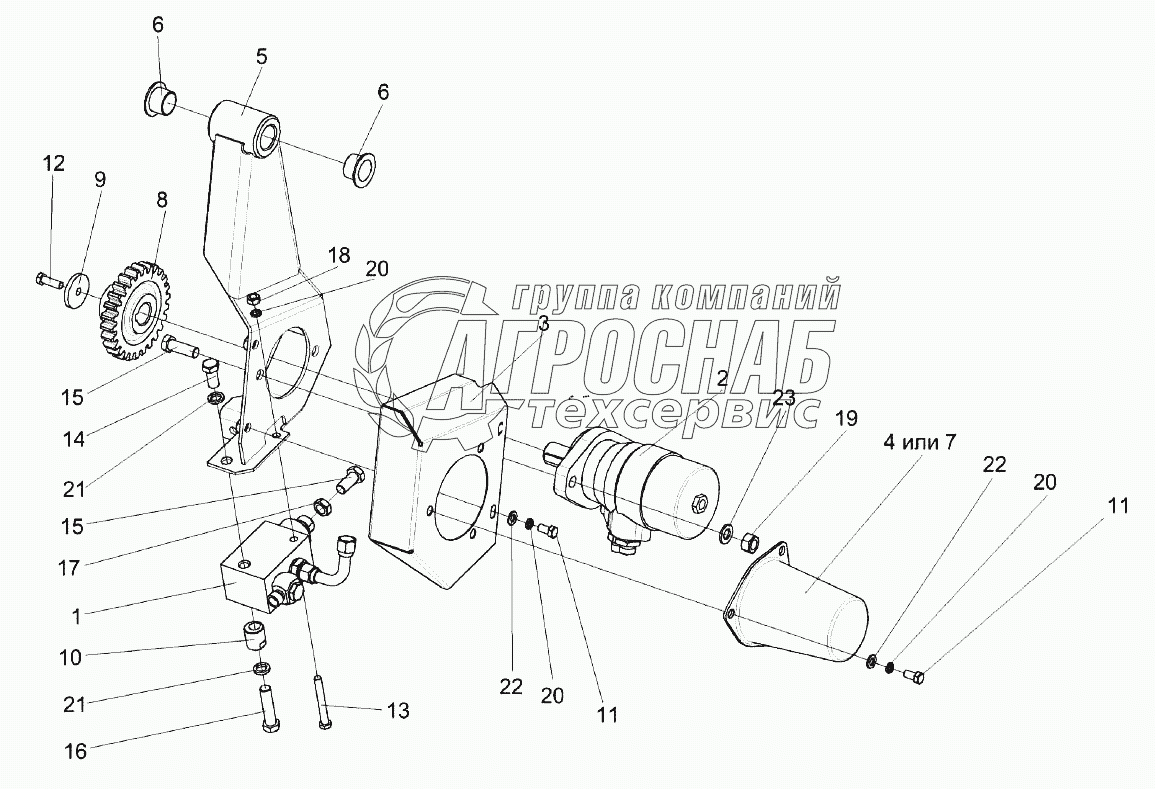 6
5
6
12
9
8
18
20
группа компаний
АГРОСНАБ
техсервис
3
2
23
19
4 или 7
22
20
11
15
14
21
15
17
1
10
21
16
13
22
20
11