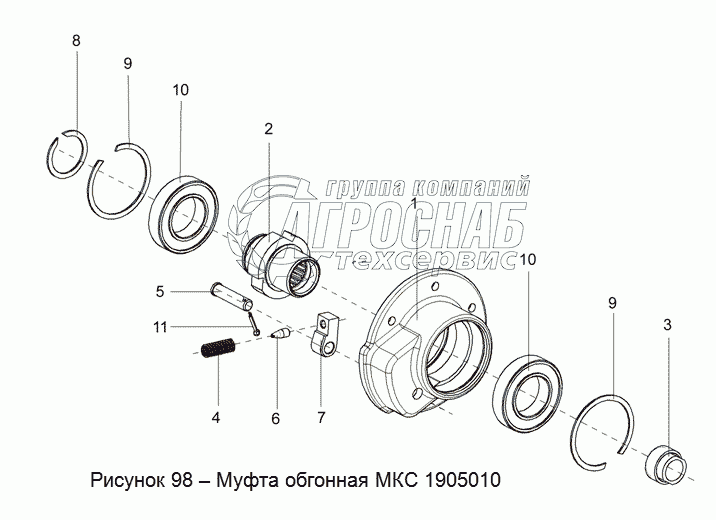 8
9
10
2
группа компаний
АГРОСНАБ
техсервис
1
10
5
11
9
3
4
6
7

Рисунок 98 – Муфта обгонная МКС 1905010