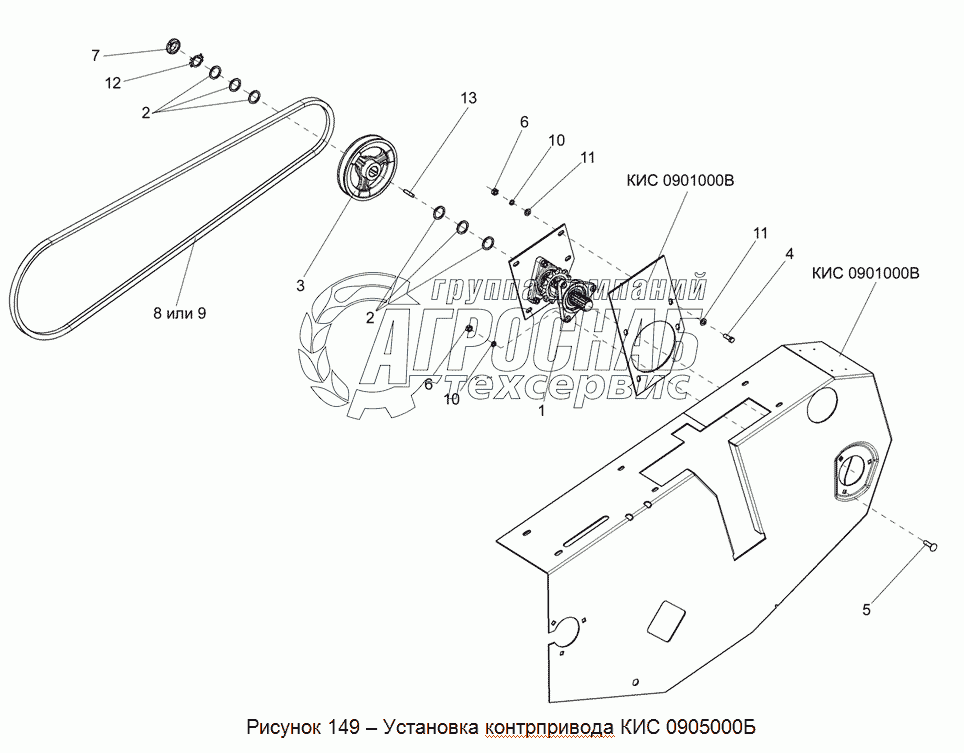 7
12
2
13
6
10
11
КИС 0901000В
11
4
КИС 0901000В
3
8 или 9
2
6
10
1
5
группа компаний
АГРОСНАБ
техсервис

Рисунок 149 – Установка контрпривода КИС 0905000Б