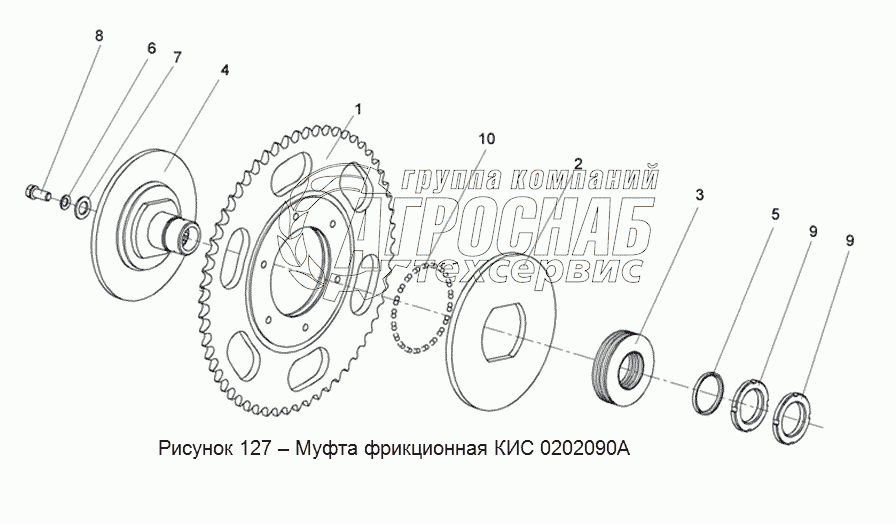 8
6
7
4
1
10
2
3
5
9
9

группа компаний
АГРОСНАБ
техсервис

Рисунок 127 – Муфта фрикционная КИС 0202090А