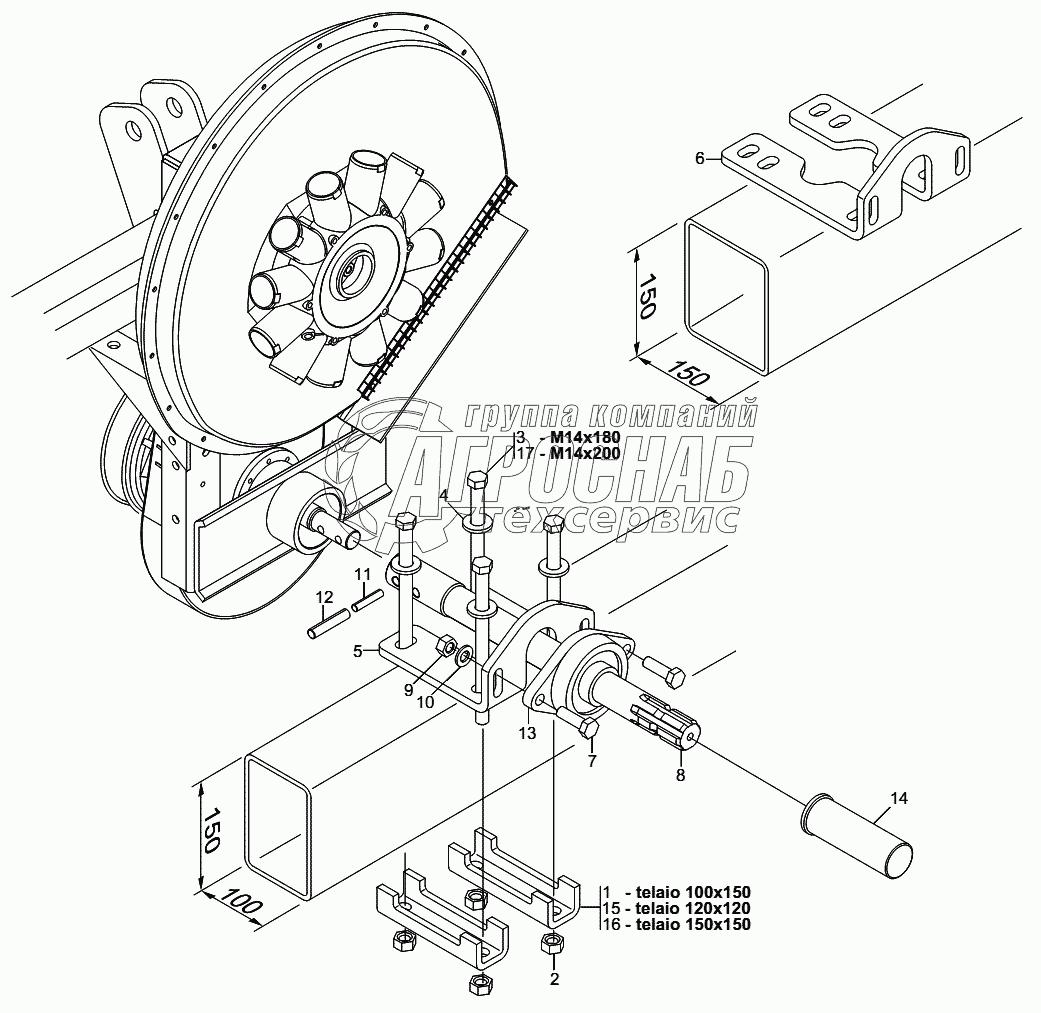 6
150
150
группа компаний
АГРОСНАБ
техсервис
3 - M14x180
17 - M14x200
4
12
11
5
9
10
13
7
8
14
150
100
1 - telaio 100x150
15 - telaio 120x120
16 - telaio 150x150
2