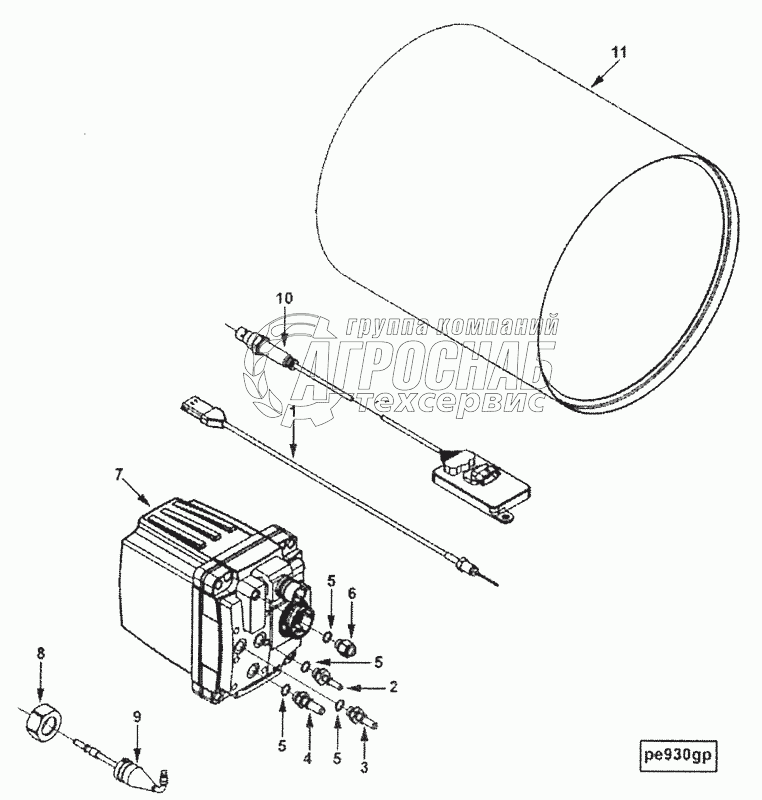 11

10

группа компаний
АГРОСНАБ
техсервис

1

7

5

6

5

2

8

9

5

4

5

3

pe930gp