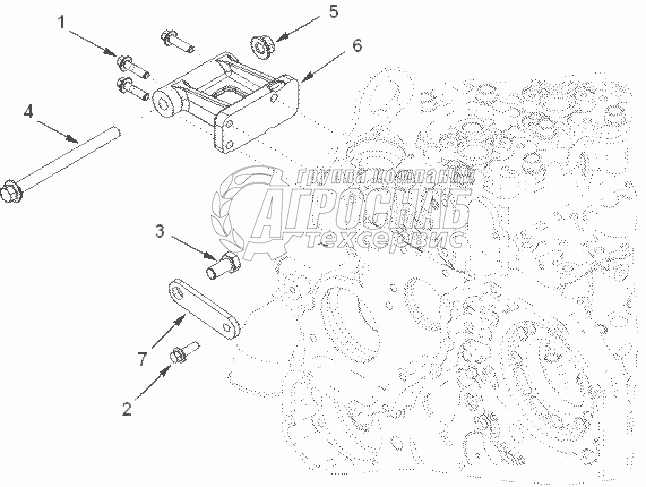 1
5
6
4
группа компаний
АГРОСНАБ
техсервис
3
7
2