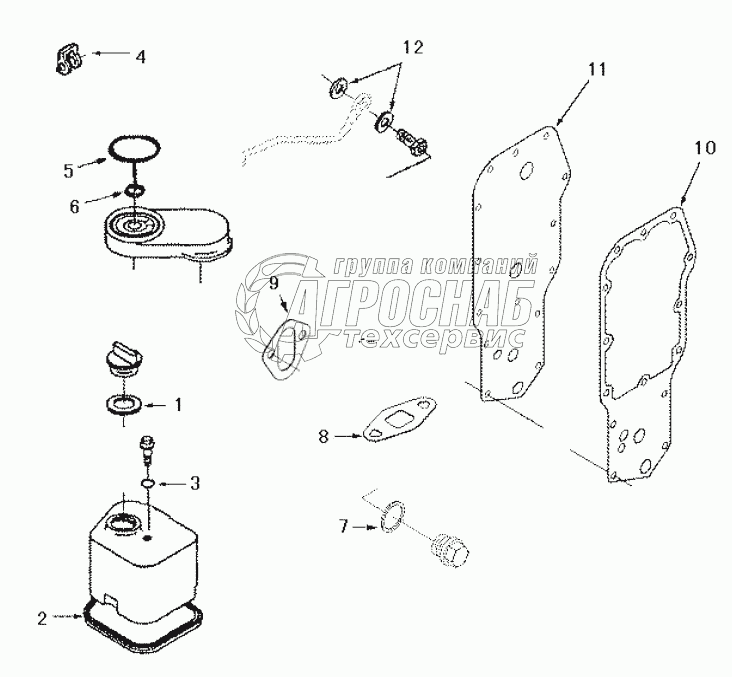 4

12

11

10

5

6

группа компаний
АГРОСНАБ
техсервис

9

1

8

3

7

2