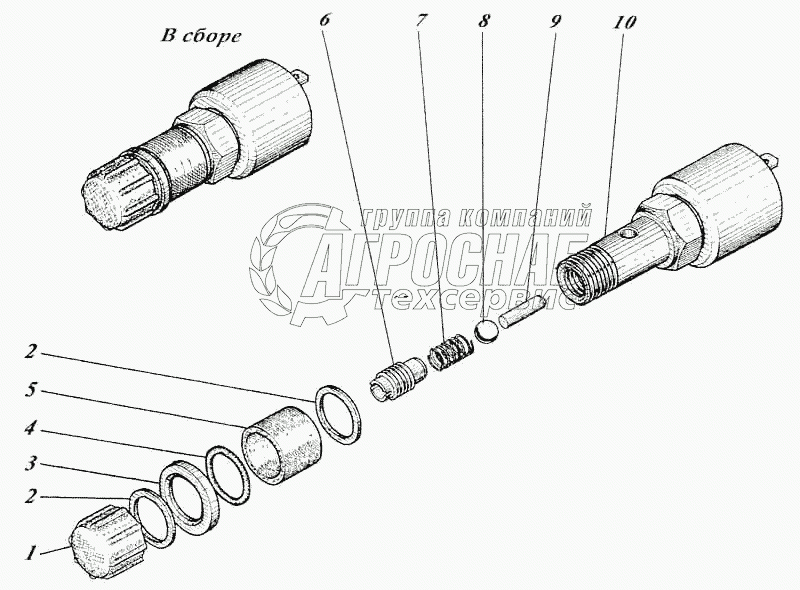 В сборе

6
7
8
9
10

группа компаний
АГРОСНАБ
техсервис

2
5
4
3
2
1