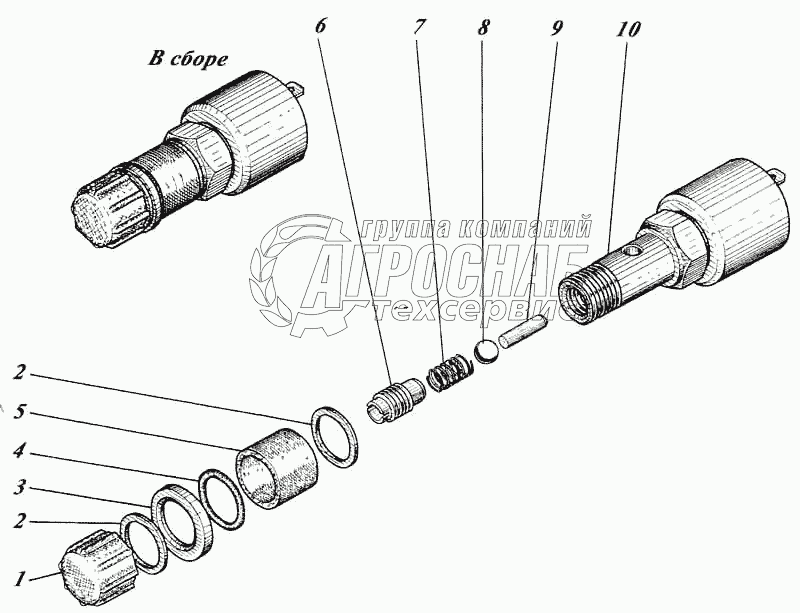 В сборе

6
7
8
9
10

группа компаний
АГРОСНАБ
техсервис

2
5
4
3
2
1