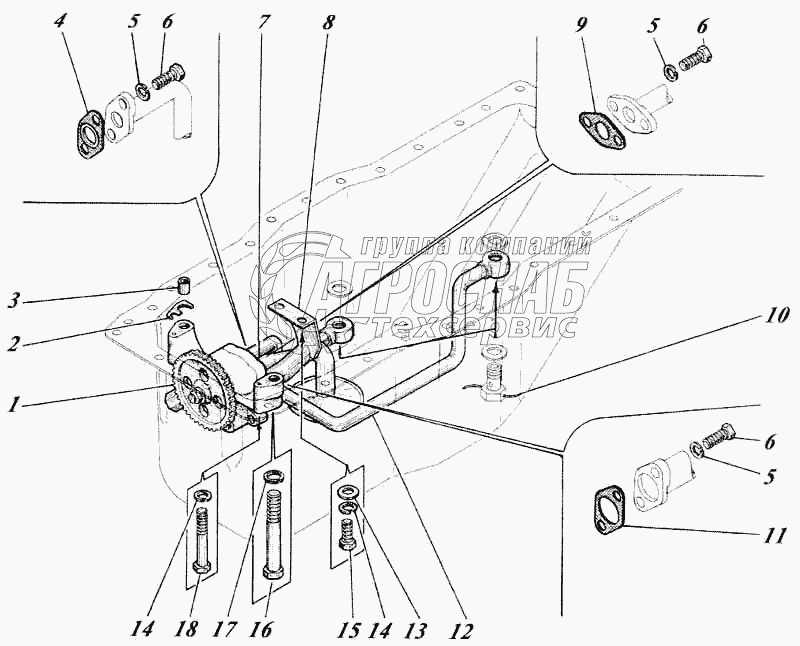 4 5 6 7 8 9 5 6

группа компаний
АГРОСНАБ
техсервис

3
2
1
10
6
5
11

14 18 17 16 15 14 13 12