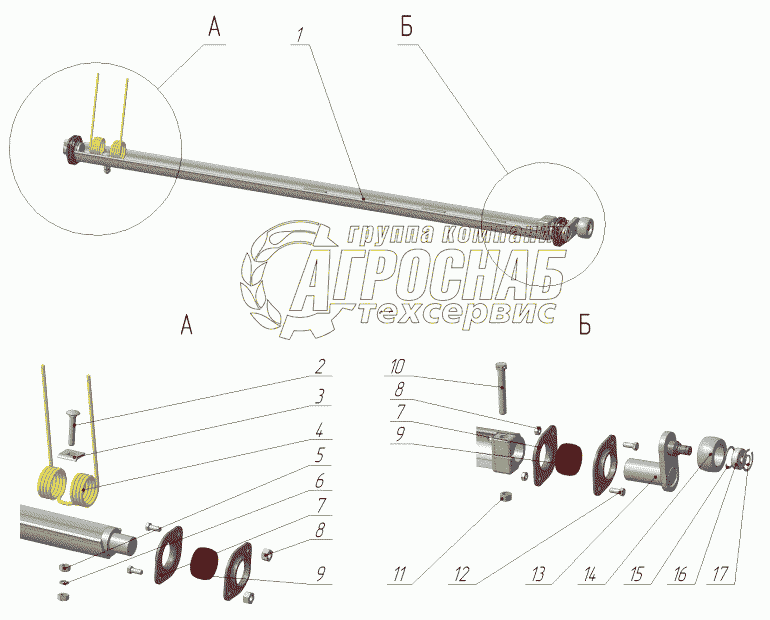 А
1
Б
группа компаний
АГРОСНАБ
техсервис
А
Б
2
3
4
5
6
7
8
9
10
8
7
9
11
12
13
14
15
16
17