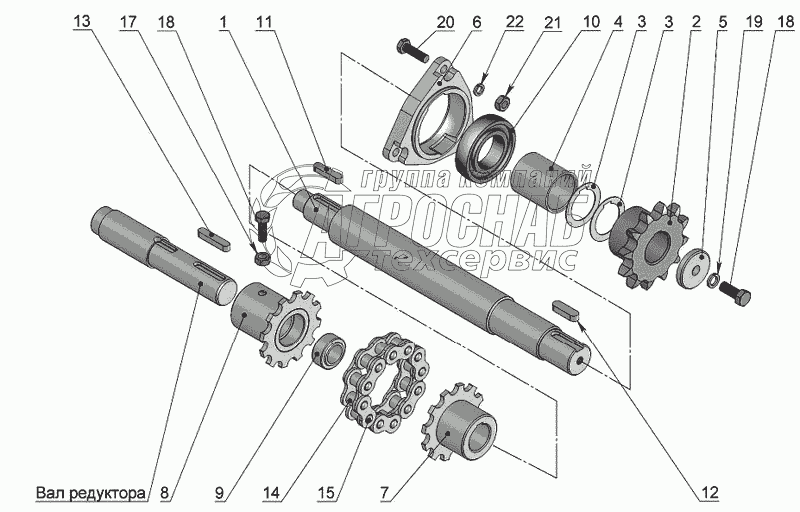 13 17 18 1 11 20 6 22 21 10 4 3 3 2 5 19 18

группа компаний
АГРОСНАБ
техсервис

Вал редуктора 8 9 14 15 7 12